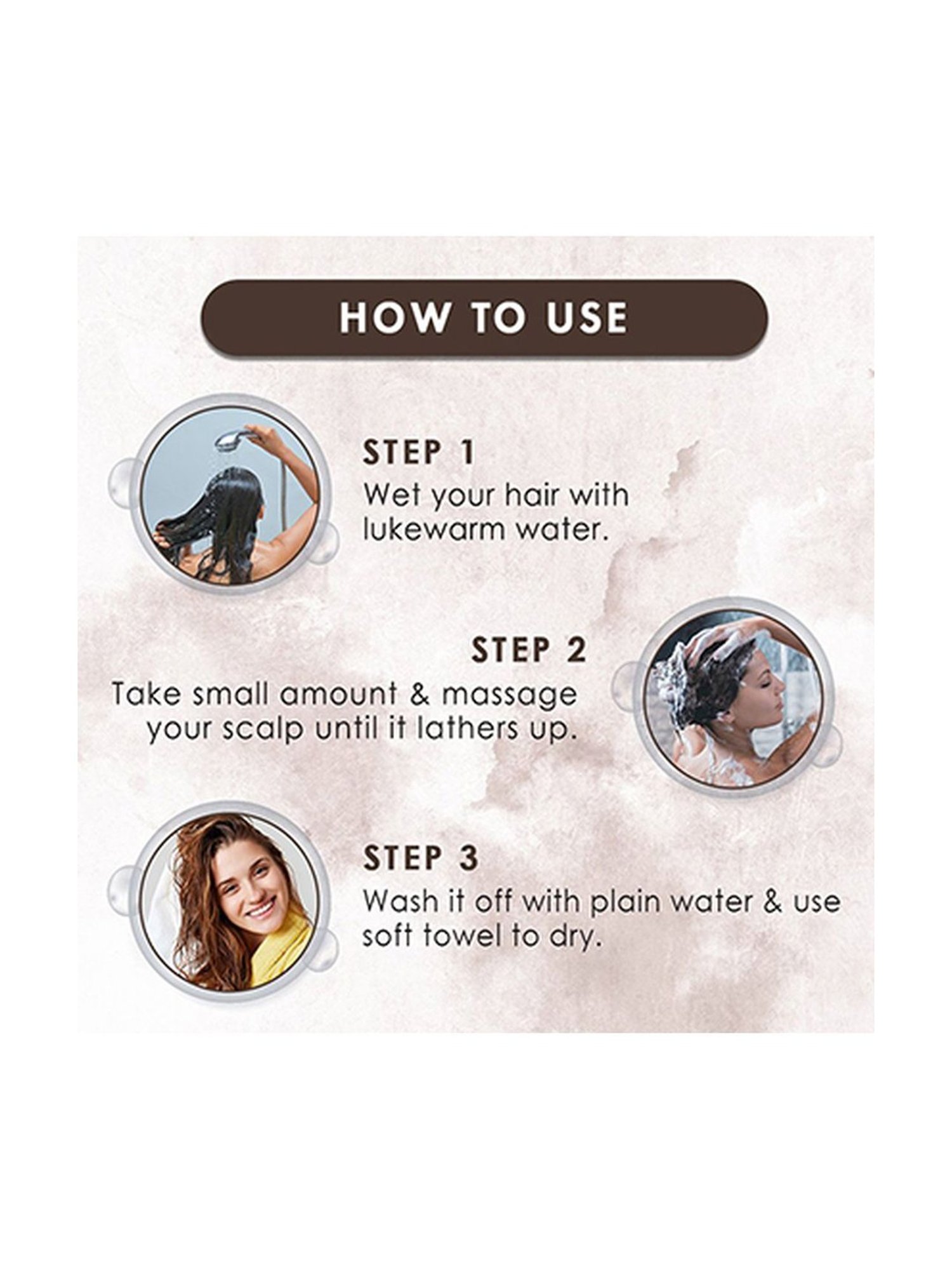 HOW TO USE

STEP 1
Wet your hair with lukewarm water.

STEP 2
Take small amount & massage your scalp until it lathers up.

STEP 3
Wash it off with plain water & use soft towel to dry.