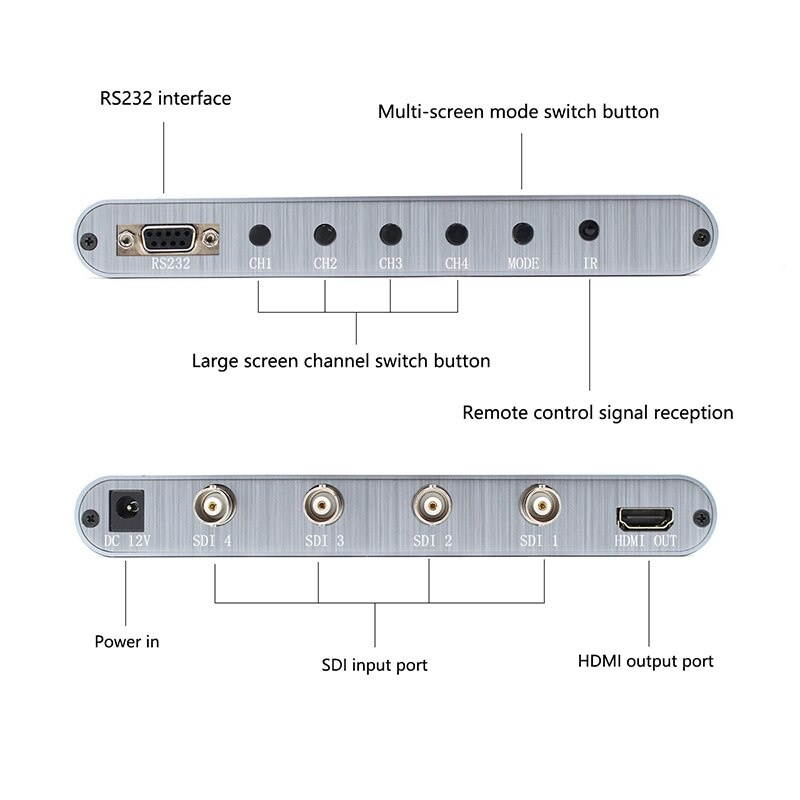 RS232 interface

Multi-screen mode switch button

RS232 CH1 CH2 CH3 CH4 MODE IR

Large screen channel switch button

Remote control signal reception

DC 12V SDI 4 SDI 3 SDI 2 SDI 1 HDMI OUT

Power in

SDI input port

HDMI output port