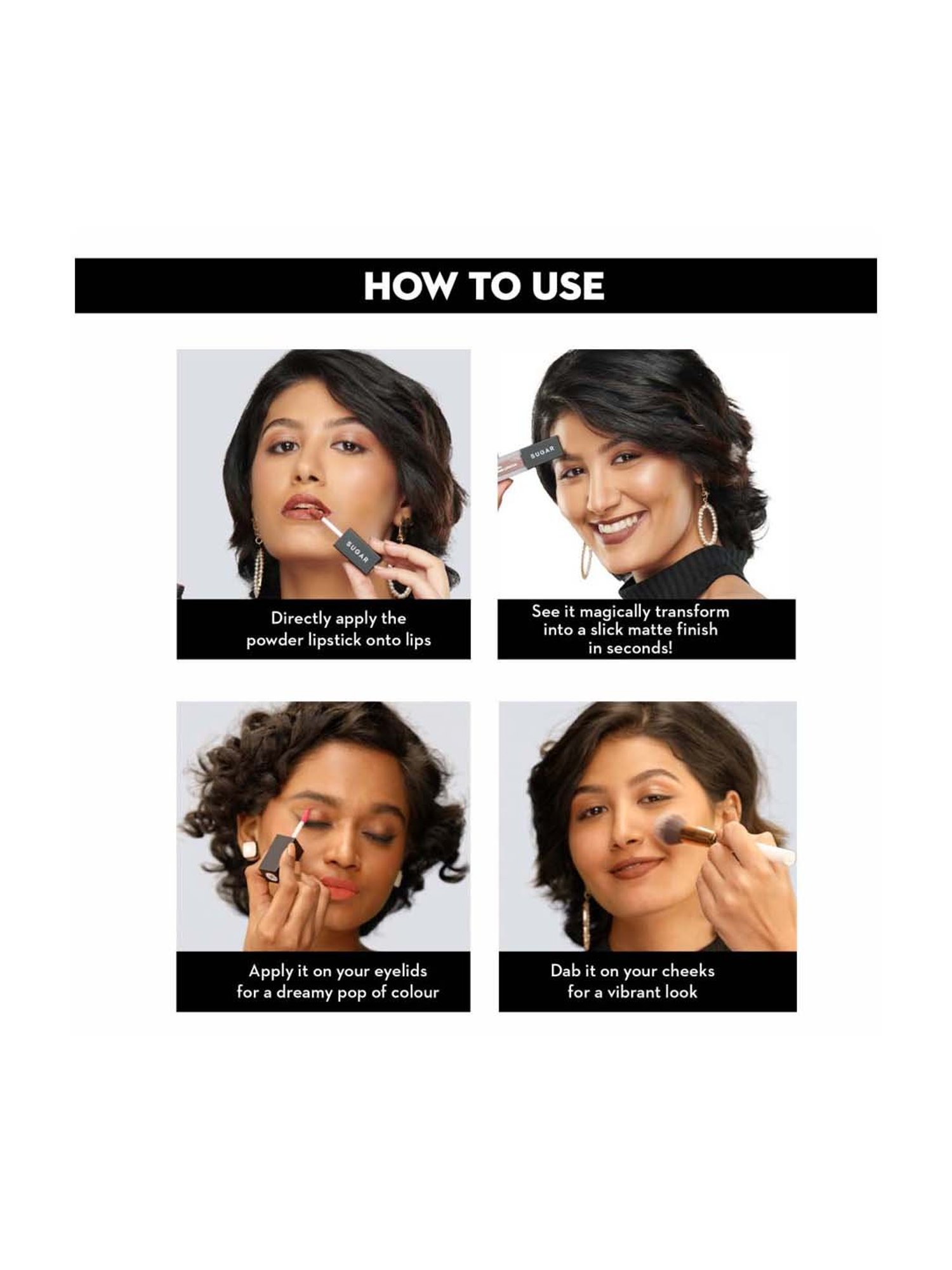 HOW TO USE

SUGAR

Directly apply the powder lipstick onto lips

SUGAR

See it magically transform into a slick matte finish in seconds!

Apply it on your eyelids for a dreamy pop of colour

Dab it on your cheeks for a vibrant look