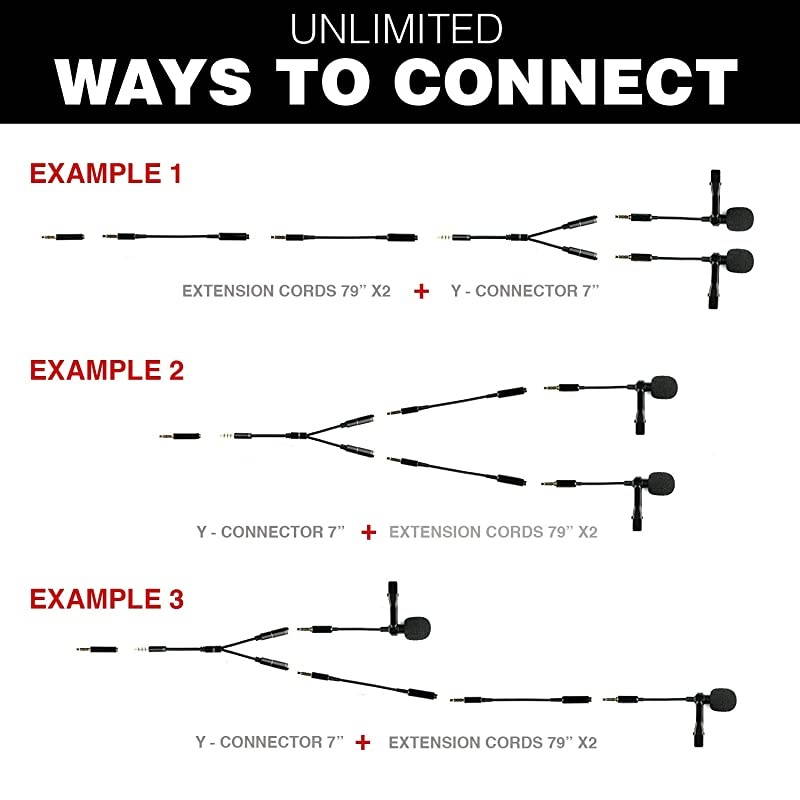 UNLIMITED
WAYS TO CONNECT

EXAMPLE 1

EXTENSION CORDS 79" X2 + Y - CONNECTOR 7"

EXAMPLE 2

Y - CONNECTOR 7" + EXTENSION CORDS 79" X2

EXAMPLE 3

Y - CONNECTOR 7" + EXTENSION CORDS 79" X2