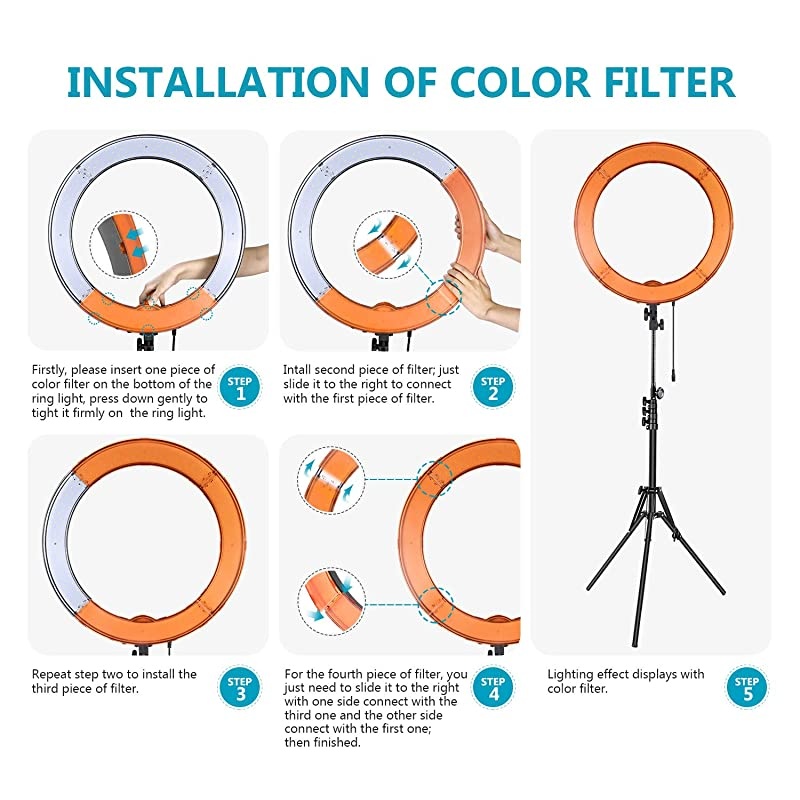 INSTALLATION OF COLOR FILTER

Firstly, please insert one piece of color filter on the bottom of the ring light, press down gently to tight it firmly on the ring light.

STEP 1

Intall second piece of filter; just slide it to the right to connect with the first piece of filter.

STEP 2

Repeat step two to install the third piece of filter.

STEP 3

For the fourth piece of filter, you just need to slide it to the right with one side connect with the third one and the other side connect with the first one; then finished.

STEP 4

Lighting effect displays with color filter.

STEP 5