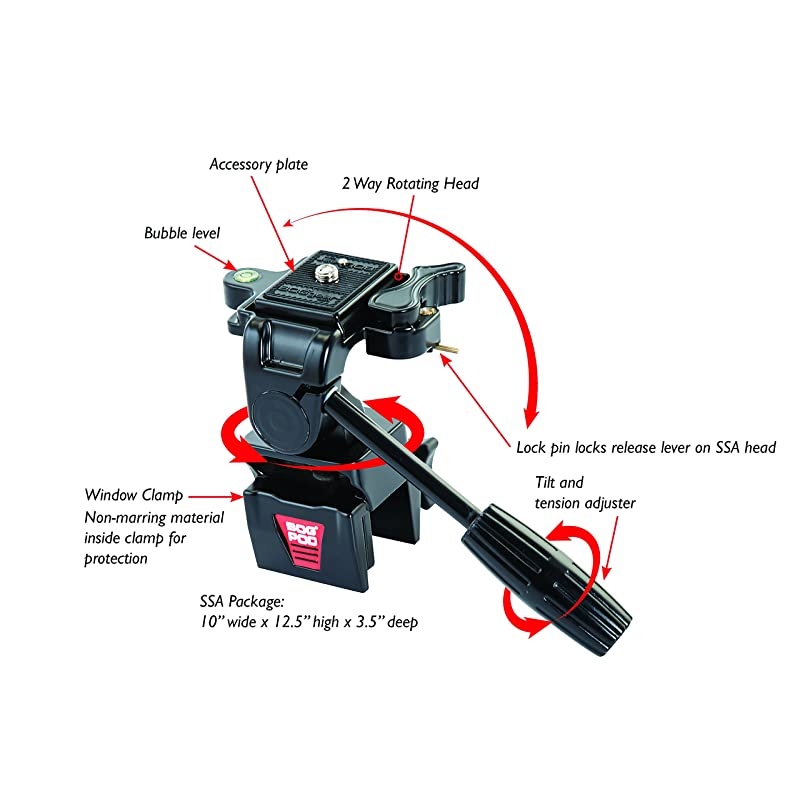 Accessory plate

2 Way Rotating Head

Bubble level

Lock pin locks release lever on SSA head

Tilt and tension adjuster

Window Clamp
Non-marring material inside clamp for protection

BOG POD

SSA Package:
10" wide x 12.5" high x 3.5" deep