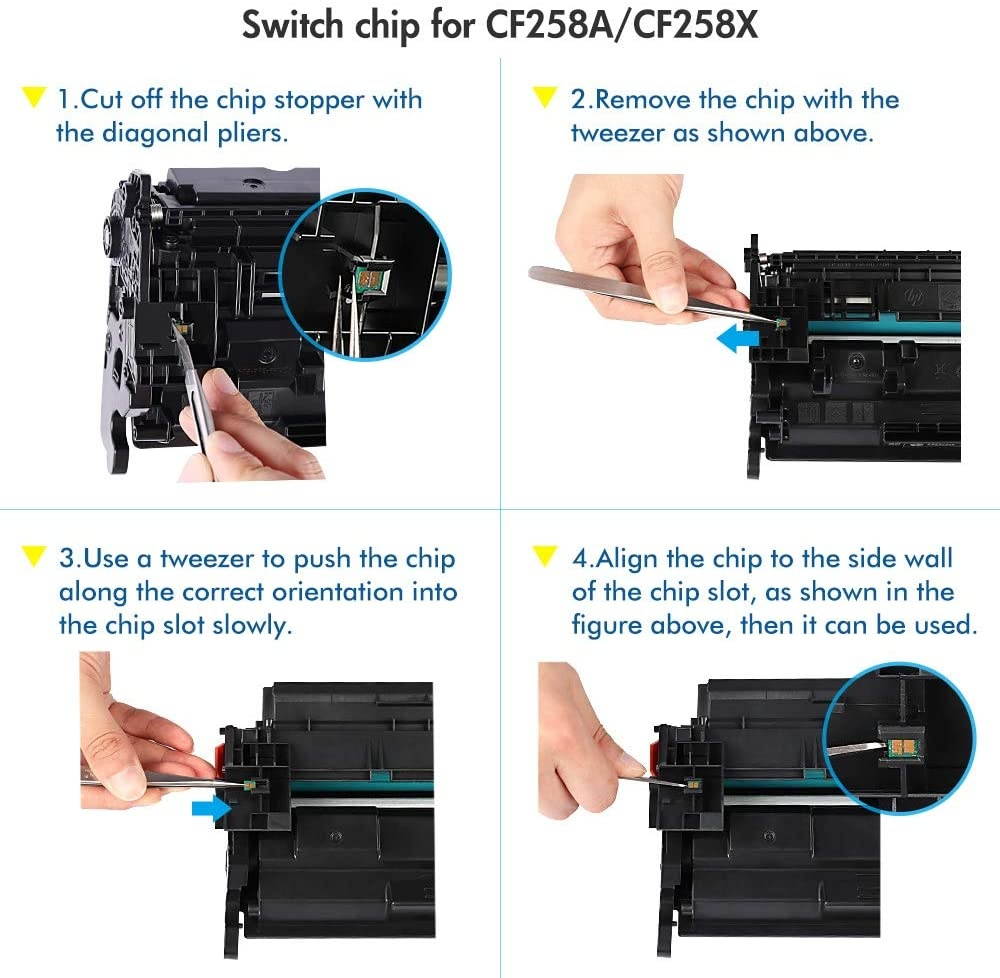 Switch chip for CF258A/CF258X

1.Cut off the chip stopper with the diagonal pliers.

2.Remove the chip with the tweezer as shown above.

3.Use a tweezer to push the chip along the correct orientation into the chip slot slowly.

4.Align the chip to the side wall of the chip slot, as shown in the figure above, then it can be used.