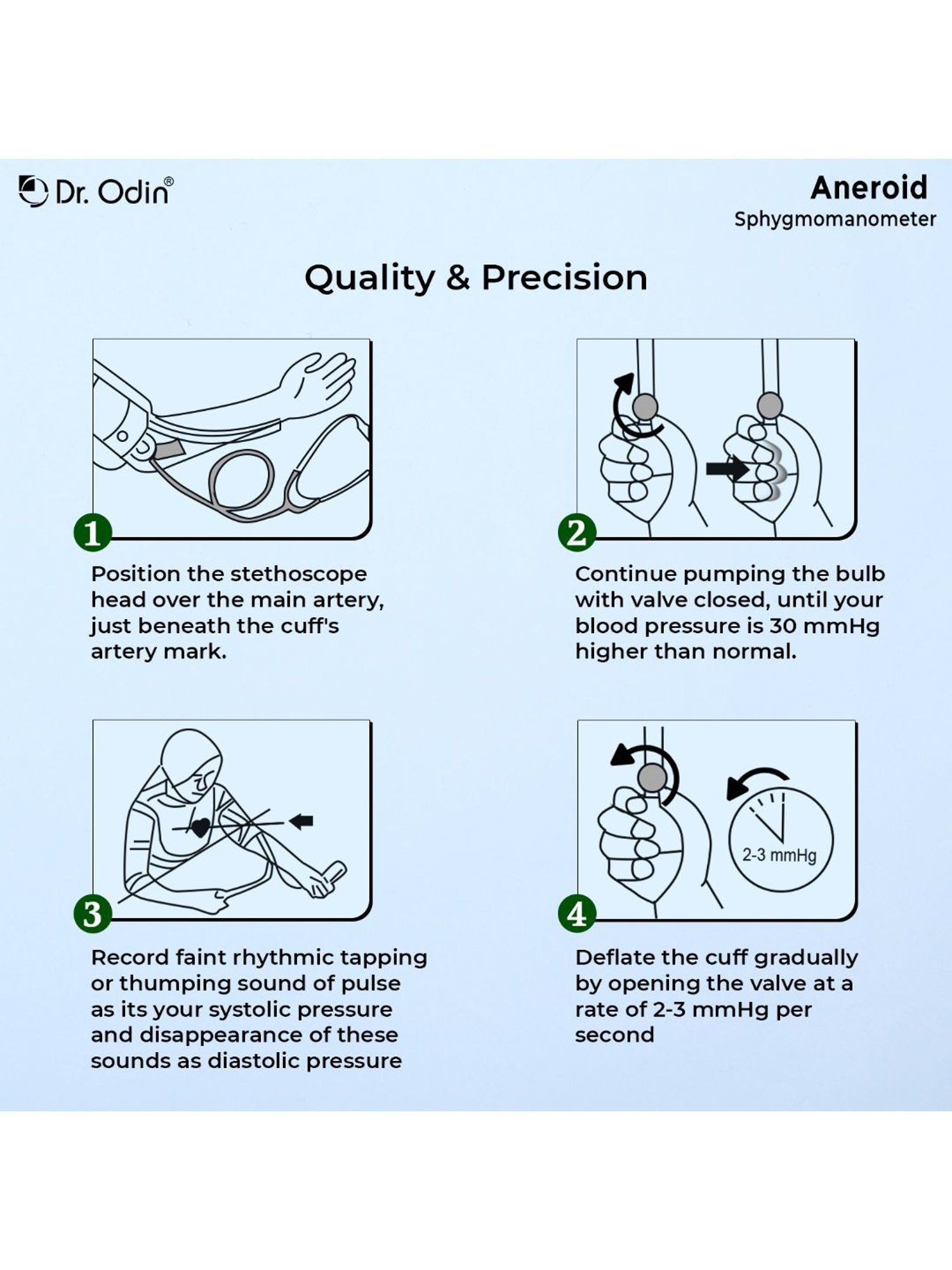 Dr. Odin®

Aneroid
Sphygmomanometer

Quality & Precision

1

Position the stethoscope head over the main artery, just beneath the cuff's artery mark.

2

Continue pumping the bulb with valve closed, until your blood pressure is 30 mmHg higher than normal.

3

Record faint rhythmic tapping or thumping sound of pulse as its your systolic pressure and disappearance of these sounds as diastolic pressure

2-3 mmHg

4

Deflate the cuff gradually by opening the valve at a rate of 2-3 mmHg per second