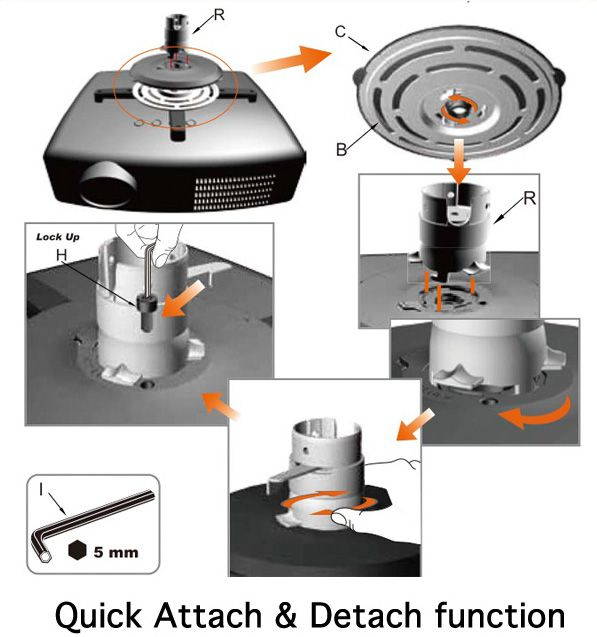 R

C

B

R

Lock Up

H

I

5 mm

Quick Attach & Detach function