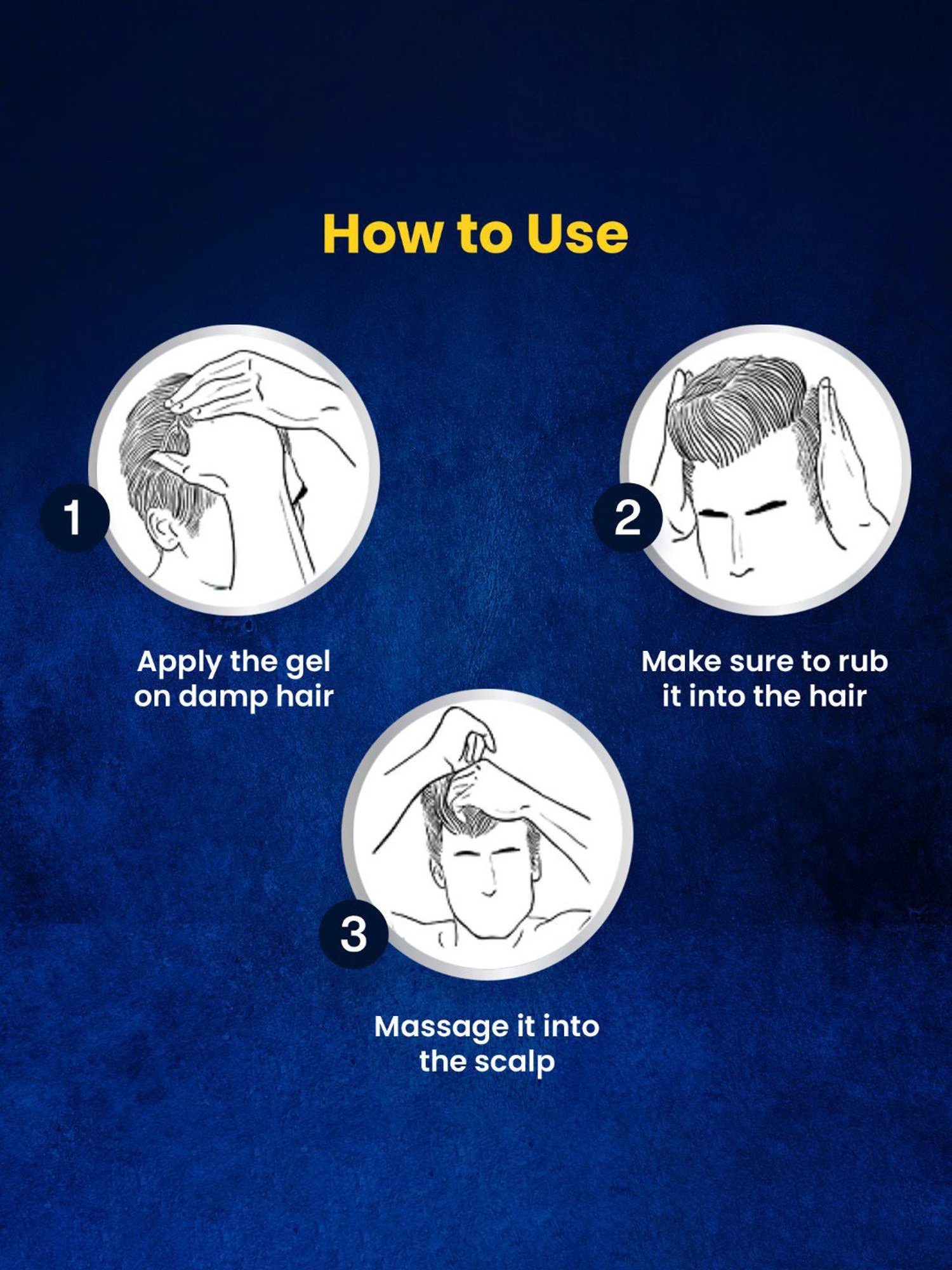 How to Use

1

Apply the gel on damp hair

2

Make sure to rub it into the hair

3

Massage it into the scalp