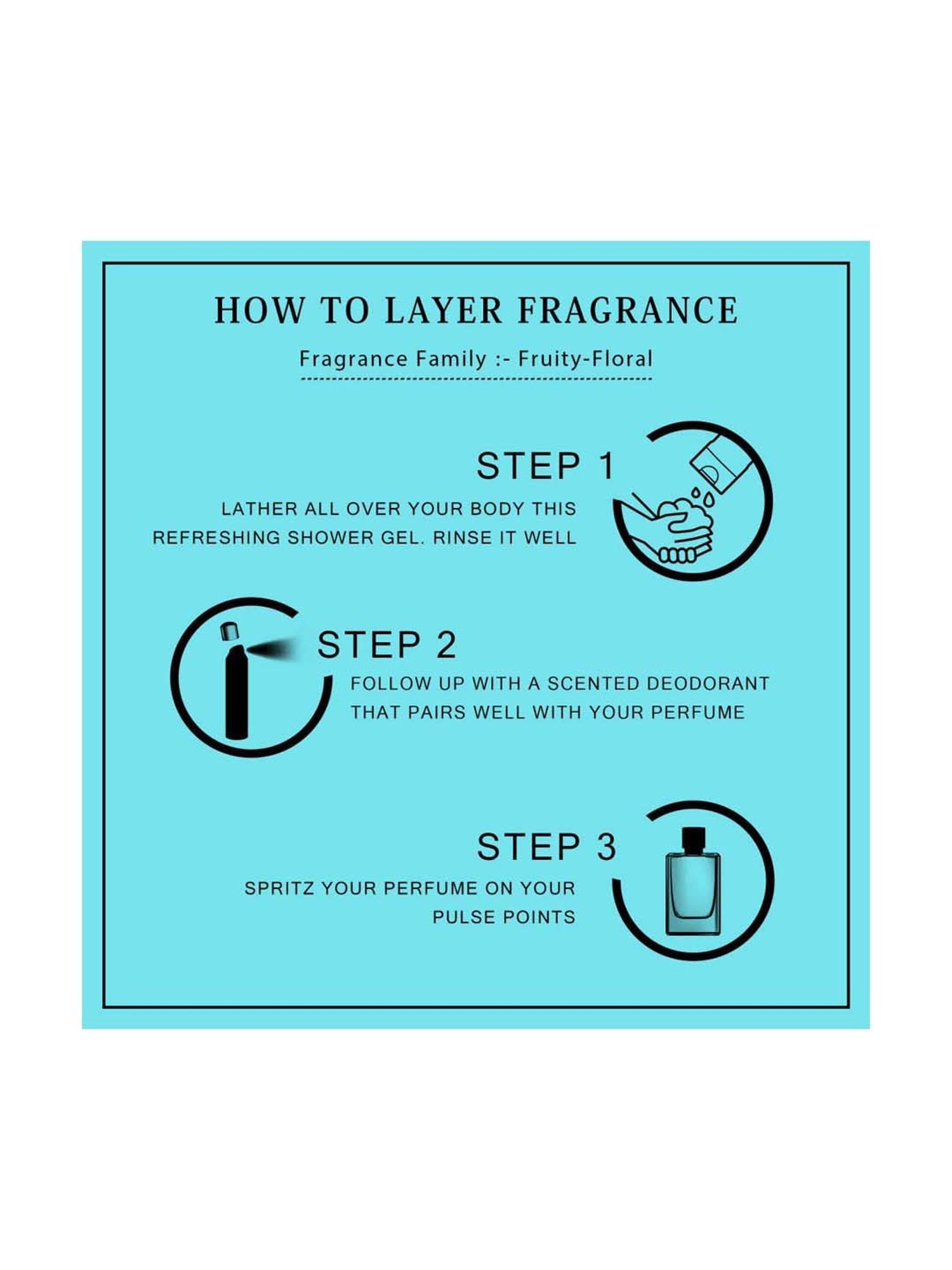 HOW TO LAYER FRAGRANCE

Fragrance Family :- Fruity-Floral

STEP 1

LATHER ALL OVER YOUR BODY THIS REFRESHING SHOWER GEL. RINSE IT WELL

STEP 2

FOLLOW UP WITH A SCENTED DEODORANT THAT PAIRS WELL WITH YOUR PERFUME

STEP 3

SPRITZ YOUR PERFUME ON YOUR PULSE POINTS