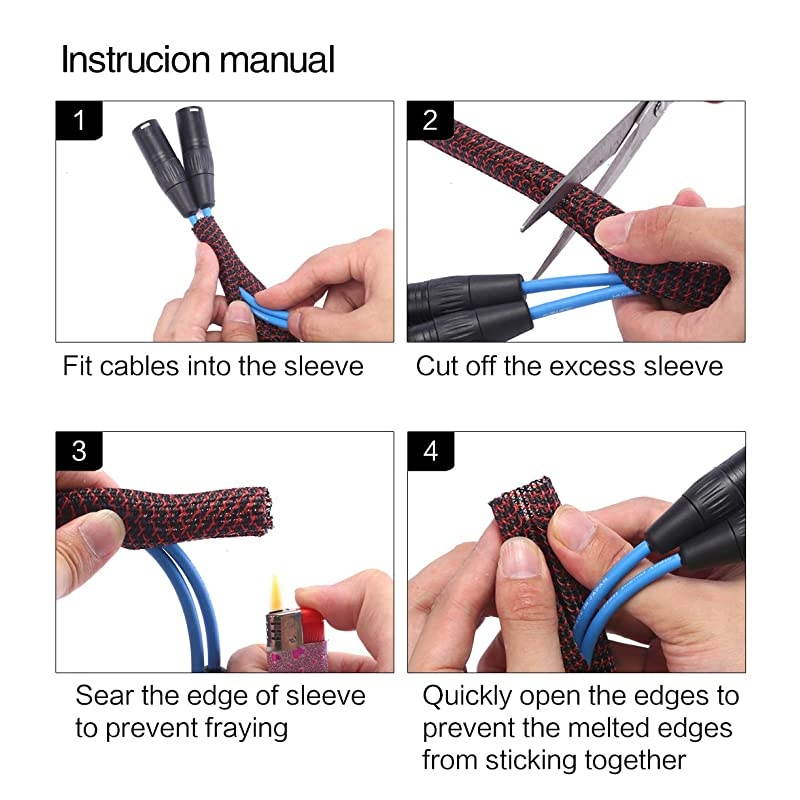 Instrucion manual

1

Fit cables into the sleeve

2

Cut off the excess sleeve

3

Sear the edge of sleeve to prevent fraying

4

Quickly open the edges to prevent the melted edges from sticking together