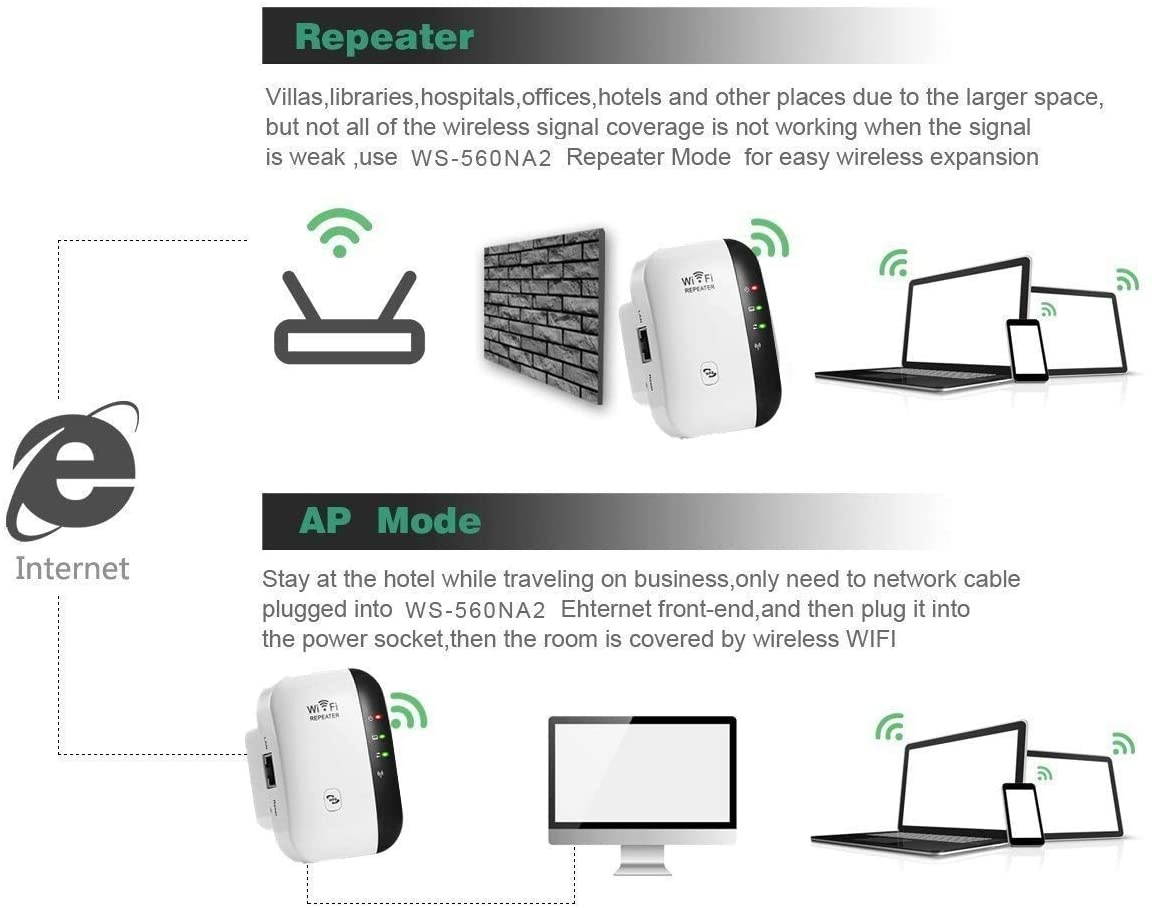 Repeater

Villas,libraries,hospitals,offices,hotels and other places due to the larger space, but not all of the wireless signal coverage is not working when the signal is weak ,use WS-560NA2 Repeater Mode for easy wireless expansion

WiFi REPEATER

Internet

AP Mode

Stay at the hotel while traveling on business,only need to network cable plugged into WS-560NA2 Ehternet front-end,and then plug it into the power socket,then the room is covered by wireless WIFI

WiFi REPEATER