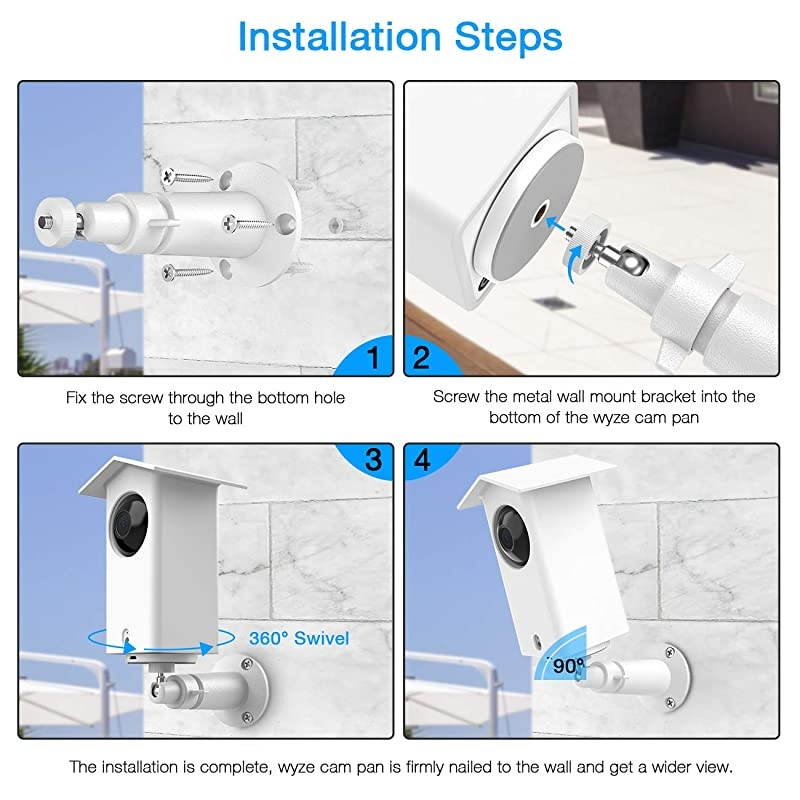 Installation Steps

1

2

Fix the screw through the bottom hole to the wall

Screw the metal wall mount bracket into the bottom of the wyze cam pan

3

4

360° Swivel

90°

The installation is complete, wyze cam pan is firmly nailed to the wall and get a wider view.