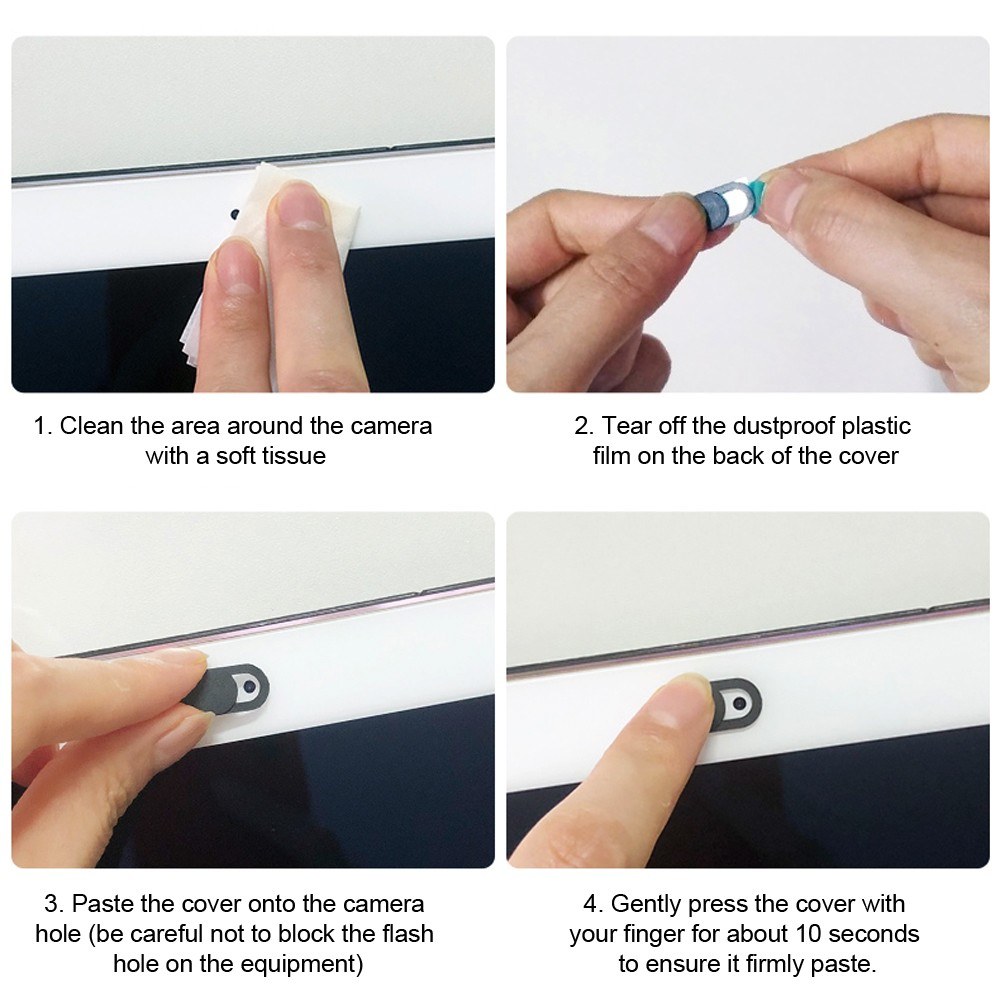 1. Clean the area around the camera with a soft tissue

2. Tear off the dustproof plastic film on the back of the cover

3. Paste the cover onto the camera hole (be careful not to block the flash hole on the equipment)

4. Gently press the cover with your finger for about 10 seconds to ensure it firmly paste.