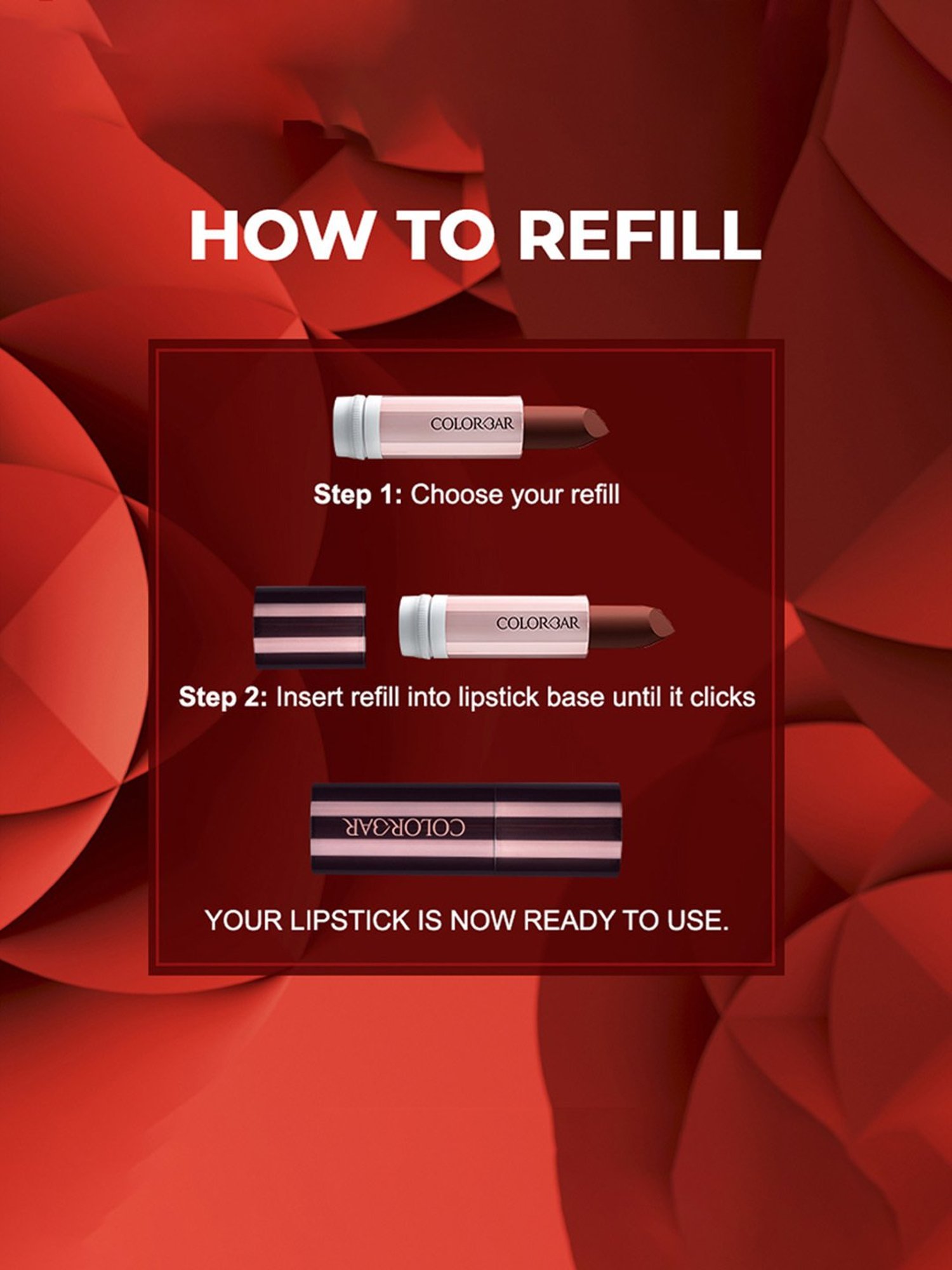 HOW TO REFILL

COLORBAR

Step 1: Choose your refill

COLORBAR

Step 2: Insert refill into lipstick base until it clicks

COLORBAR

YOUR LIPSTICK IS NOW READY TO USE.