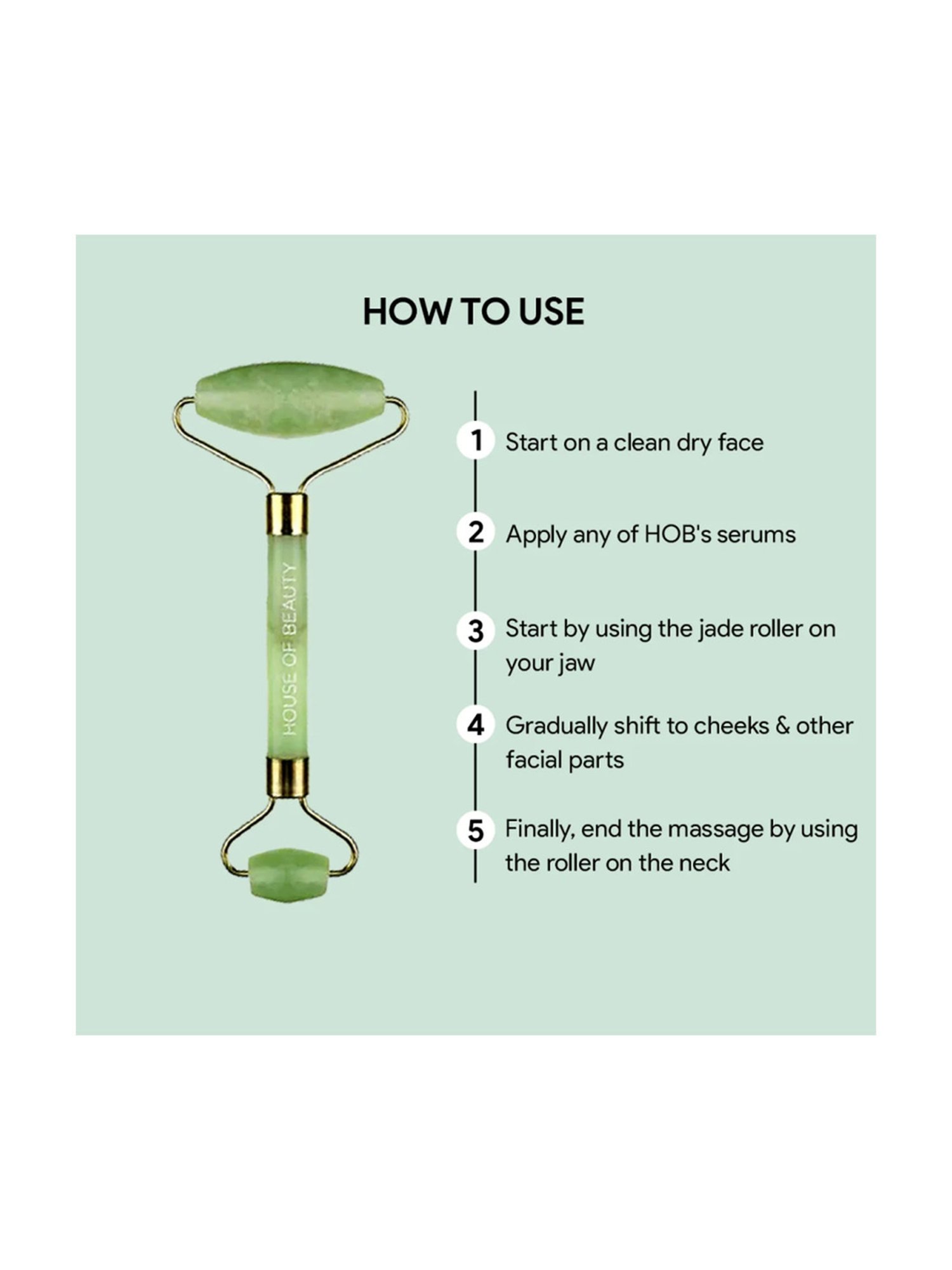 HOW TO USE

HOUSE OF BEAUTY

1 Start on a clean dry face

2 Apply any of HOB's serums

3 Start by using the jade roller on your jaw

4 Gradually shift to cheeks & other facial parts

5 Finally, end the massage by using the roller on the neck