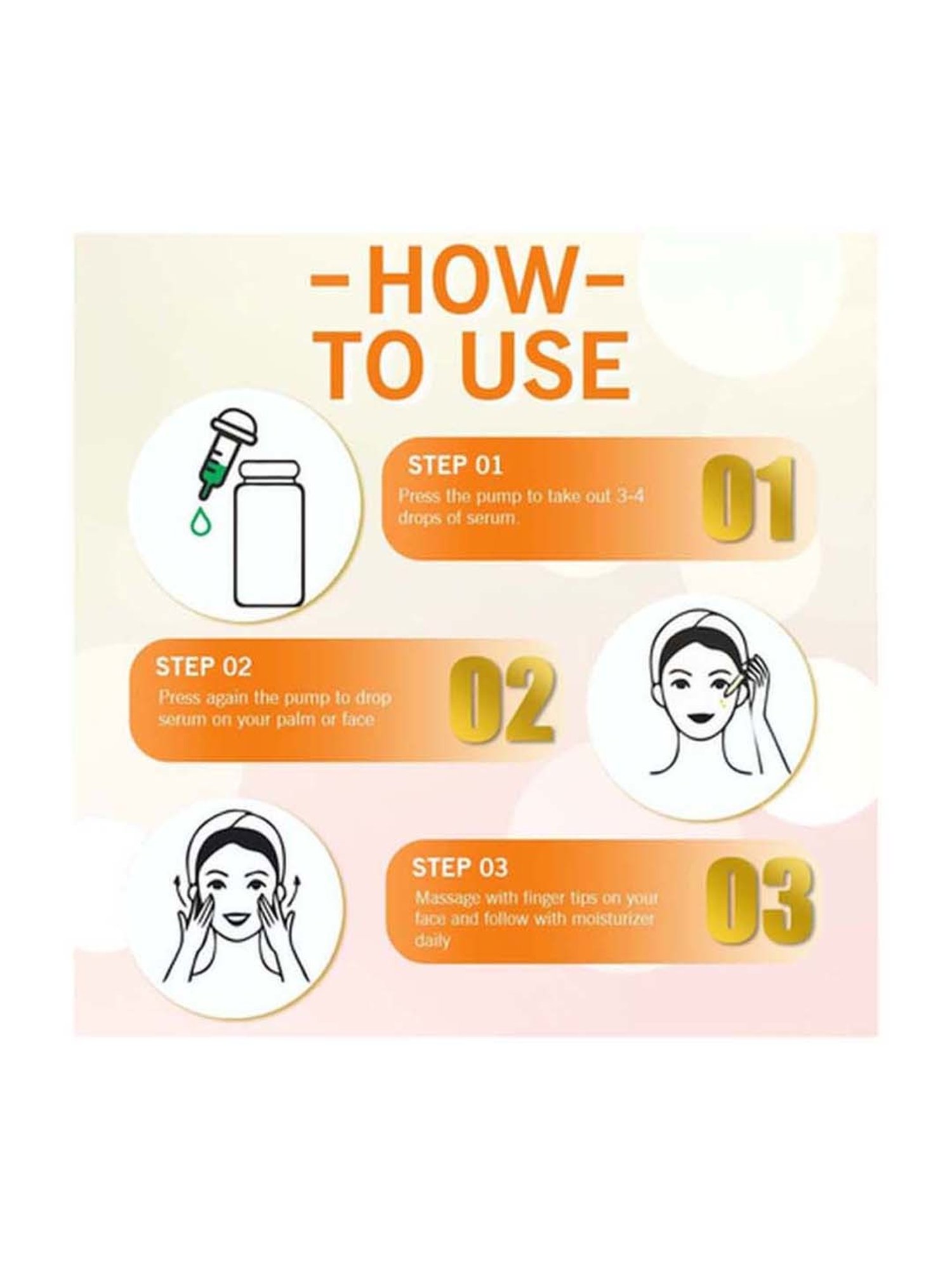 -HOW-
TO USE

STEP 01
Press the pump to take out 3-4 drops of serum.

01

STEP 02
Press again the pump to drop serum on your palm or face

02

STEP 03
Massage with finger tips on your face and follow with moisturizer daily

03