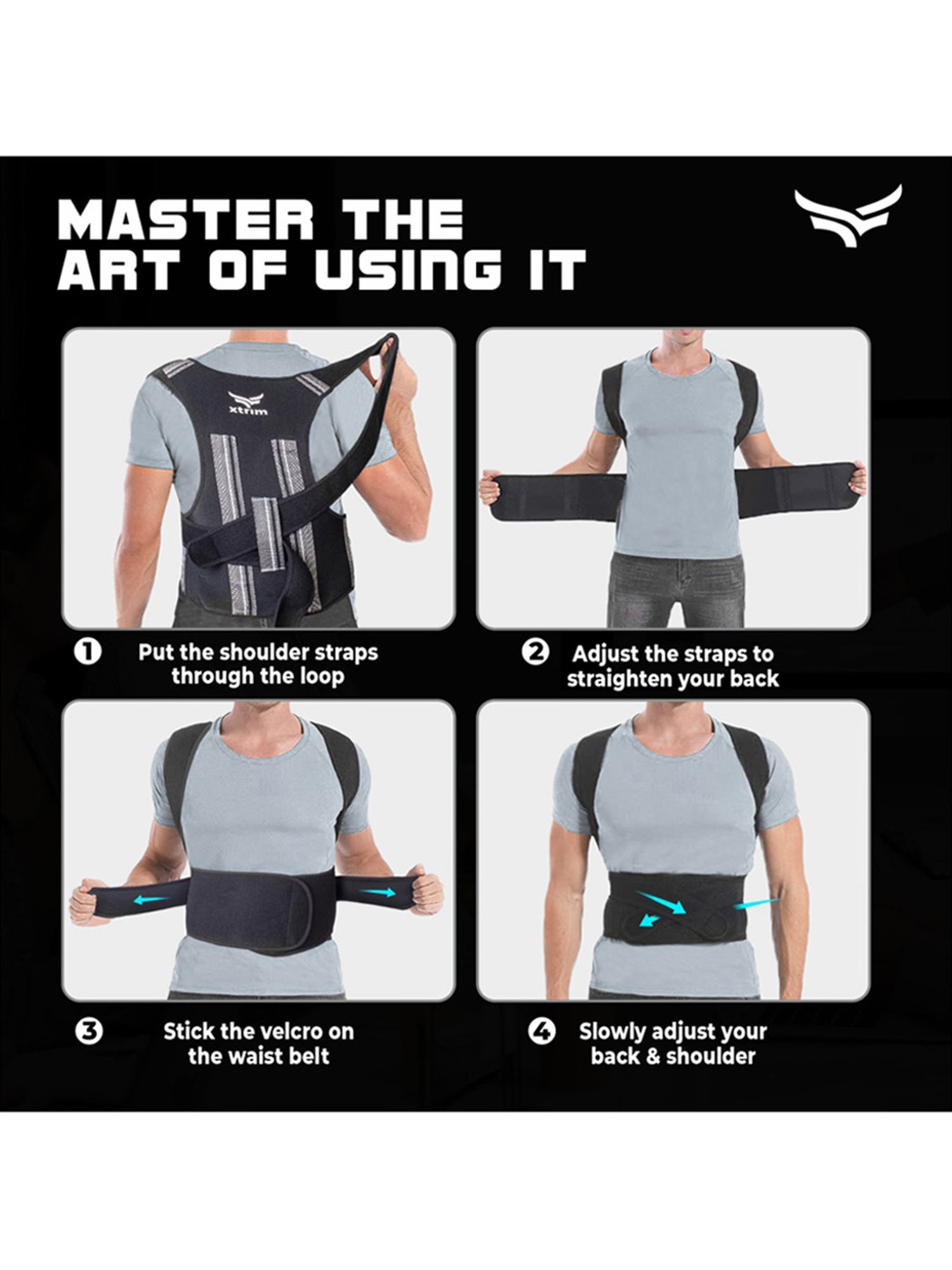 MASTER THE ART OF USING IT

xtrim

1 Put the shoulder straps through the loop

2 Adjust the straps to straighten your back

3 Stick the velcro on the waist belt

4 Slowly adjust your back & shoulder