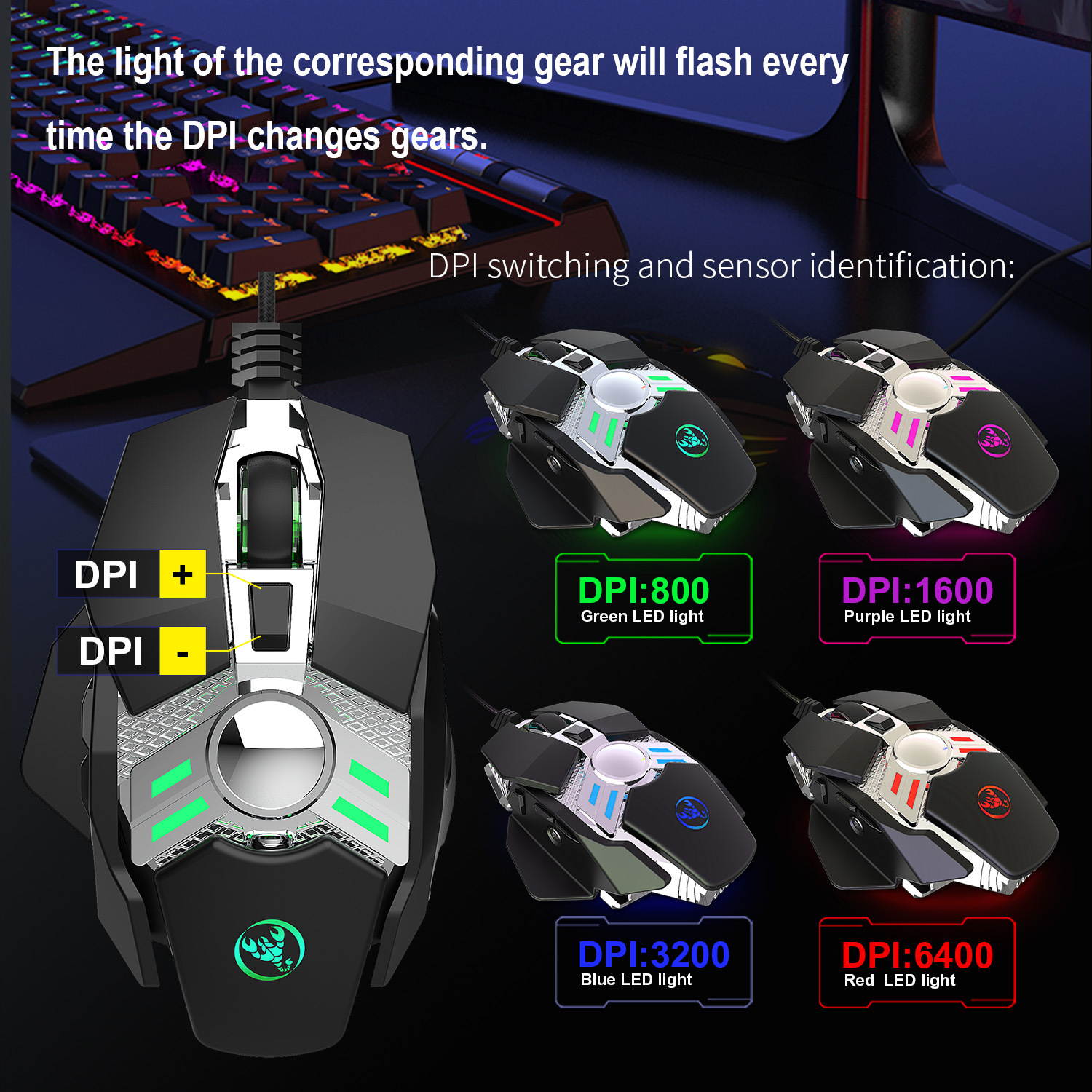 The light of the corresponding gear will flash every time the DPI changes gears.

DPI switching and sensor identification:

DPI +

DPI -

DPI:800
Green LED light

DPI:1600
Purple LED light

DPI:3200
Blue LED light

DPI:6400
Red LED light