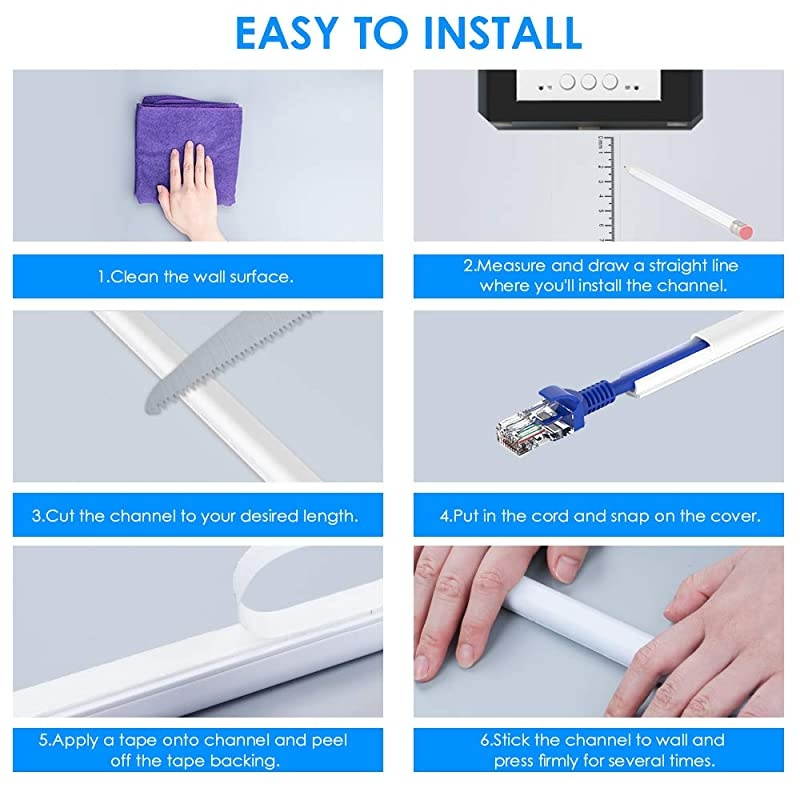 EASY TO INSTALL

1.Clean the wall surface.

2.Measure and draw a straight line where you'll install the channel.

3.Cut the channel to your desired length.

4.Put in the cord and snap on the cover.

5.Apply a tape onto channel and peel off the tape backing.

6.Stick the channel to wall and press firmly for several times.