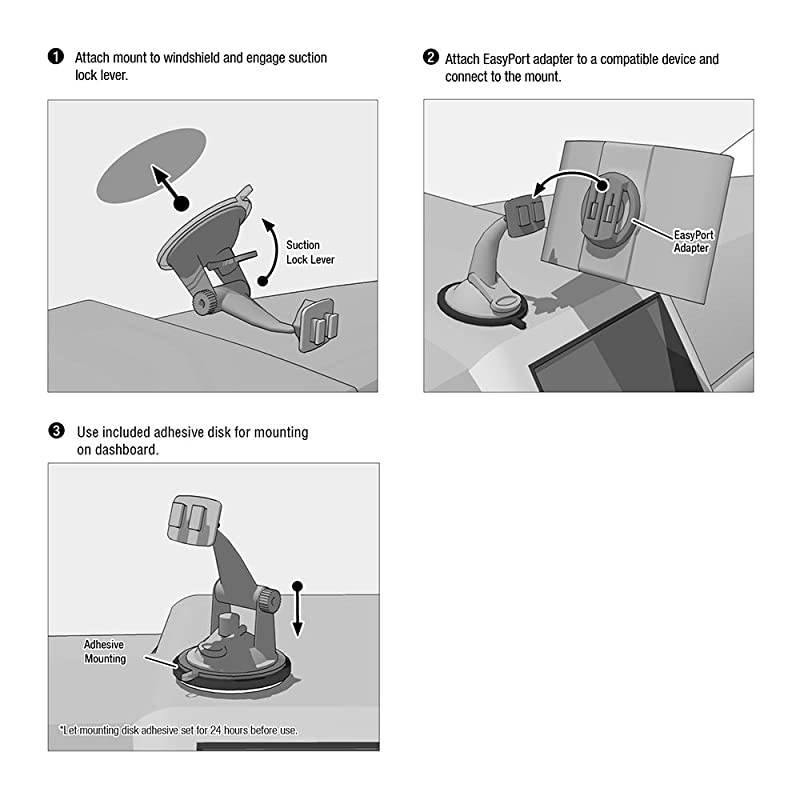 ❶ Attach mount to windshield and engage suction lock lever.

Suction Lock Lever

❷ Attach EasyPort adapter to a compatible device and connect to the mount.

EasyPort Adapter

❸ Use included adhesive disk for mounting on dashboard.

Adhesive Mounting

*Let mounting disk adhesive set for 24 hours before use.