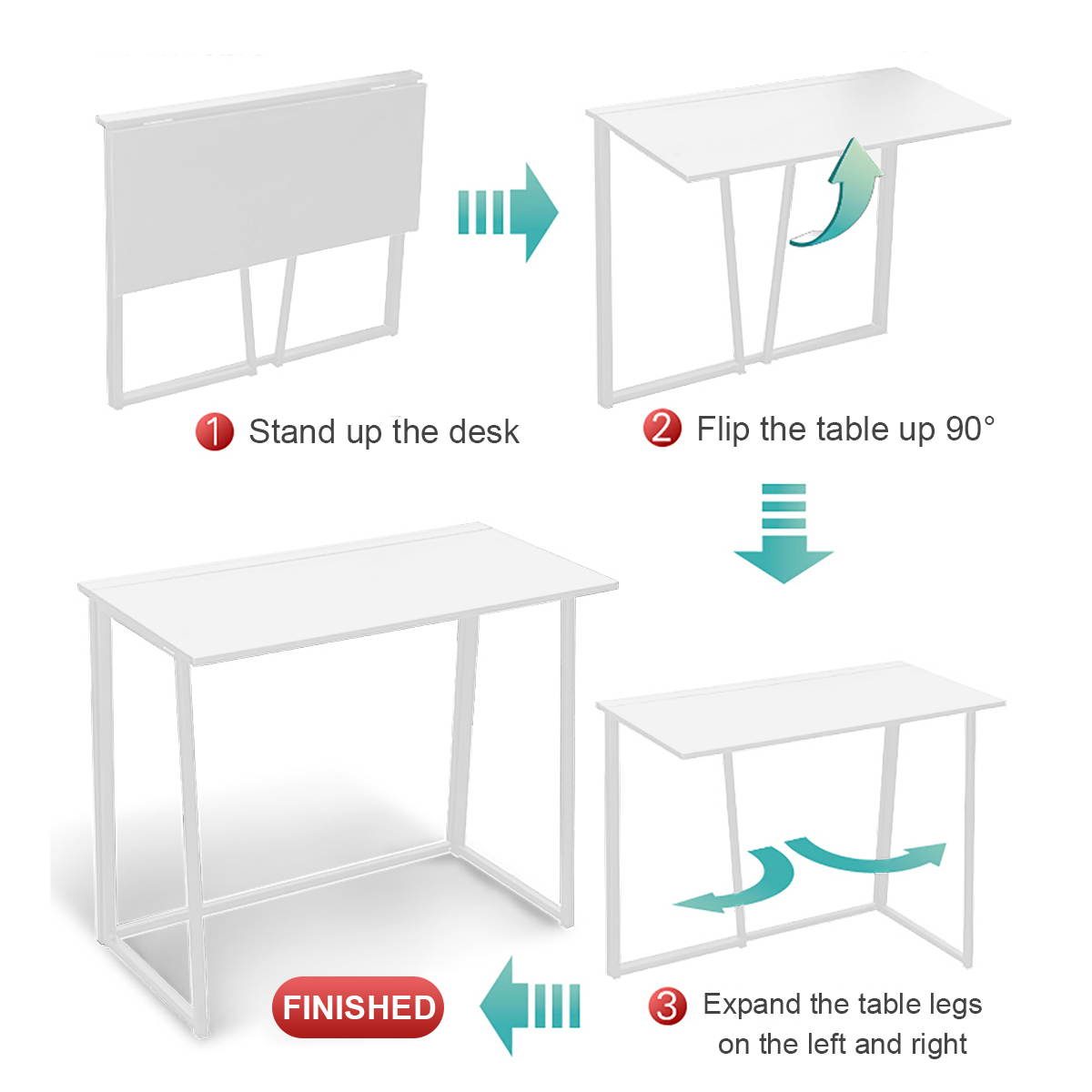 1 Stand up the desk

2 Flip the table up 90°

3 Expand the table legs on the left and right

FINISHED