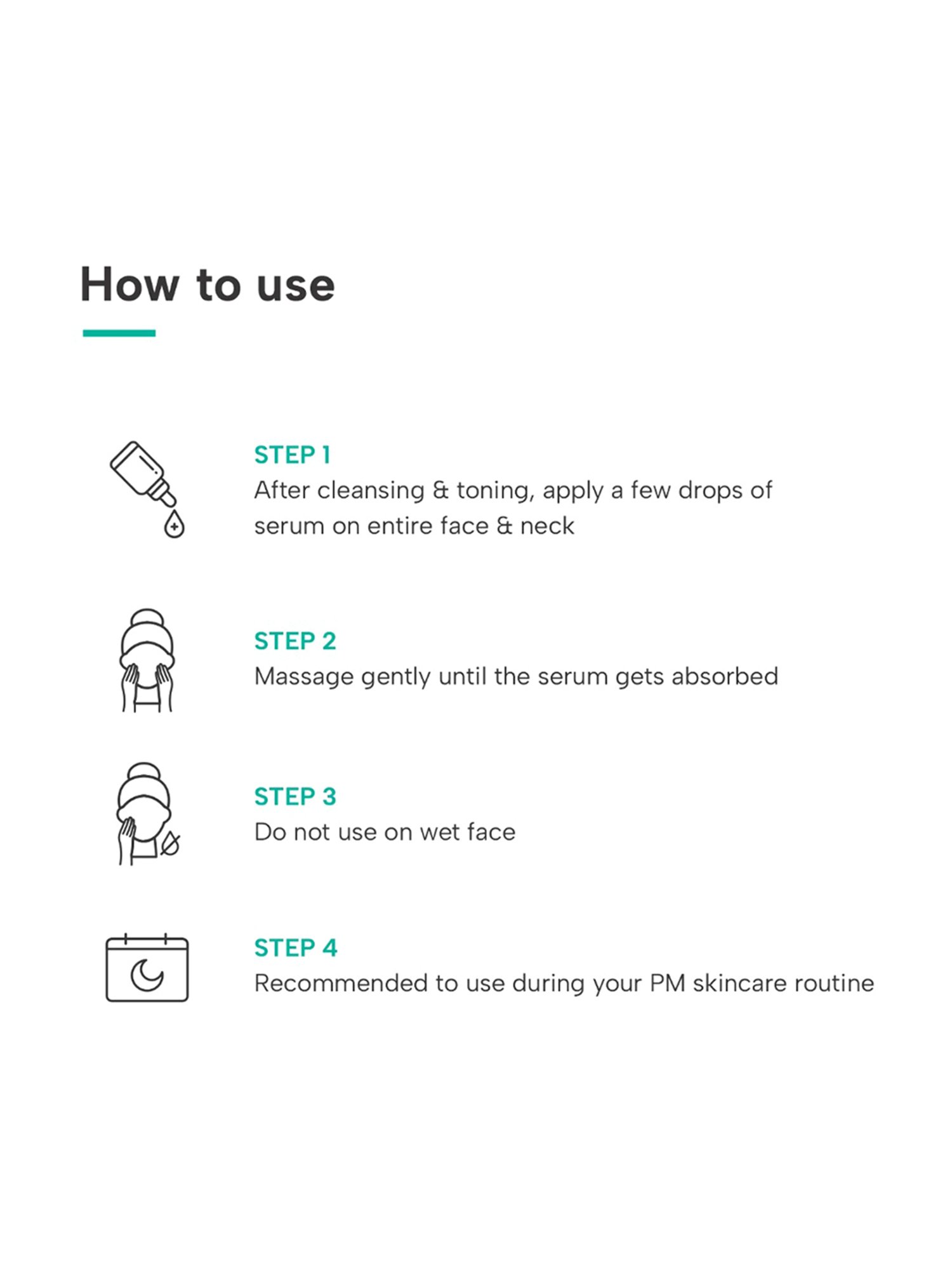 How to use

STEP 1
After cleansing & toning, apply a few drops of serum on entire face & neck

STEP 2
Massage gently until the serum gets absorbed

STEP 3
Do not use on wet face

STEP 4
Recommended to use during your PM skincare routine