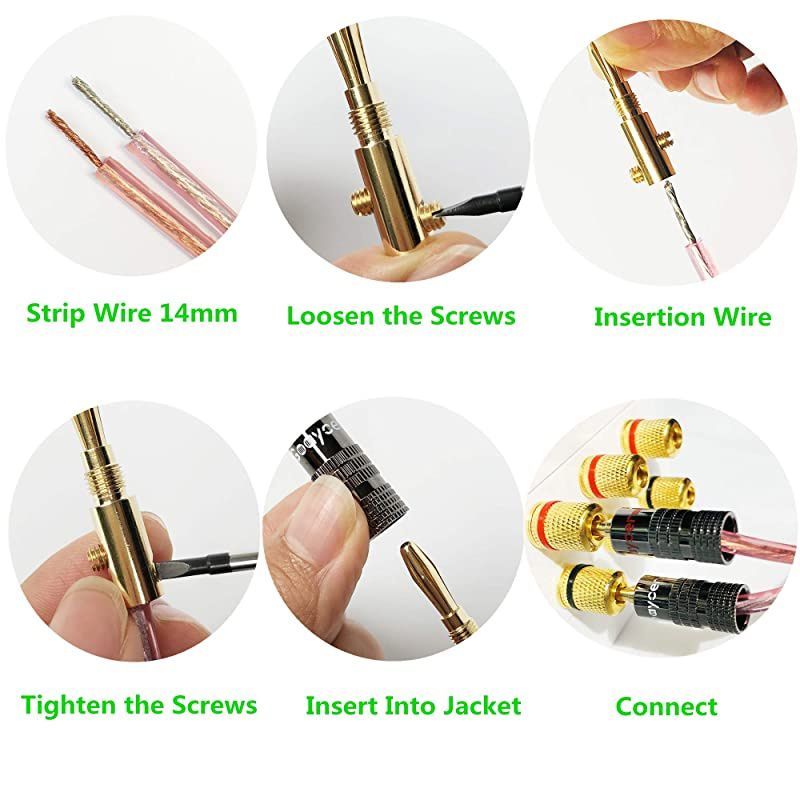 Strip Wire 14mm

Loosen the Screws

Insertion Wire

Tighten the Screws

Insert Into Jacket

Connect