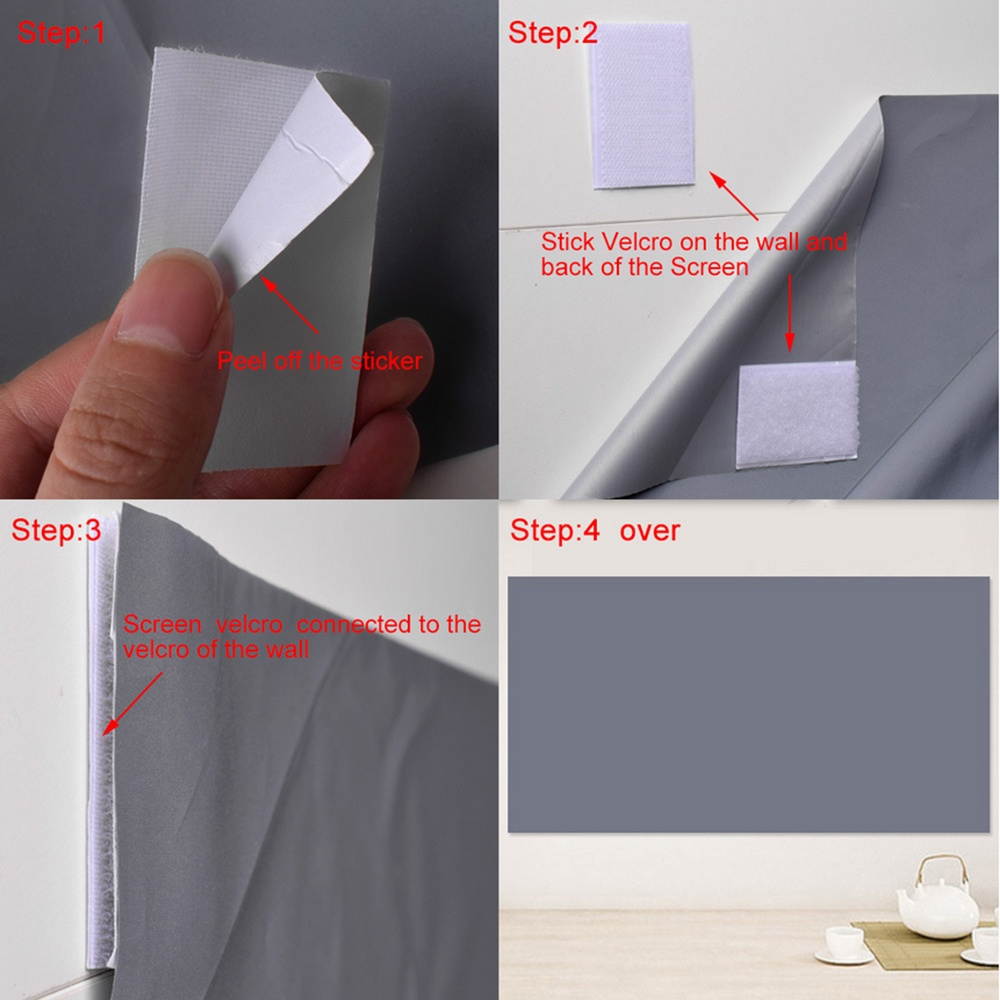 Step:1

Peel off the sticker

Step:2

Stick Velcro on the wall and back of the Screen

Step:3

Screen velcro connected to the velcro of the wall

Step:4 over