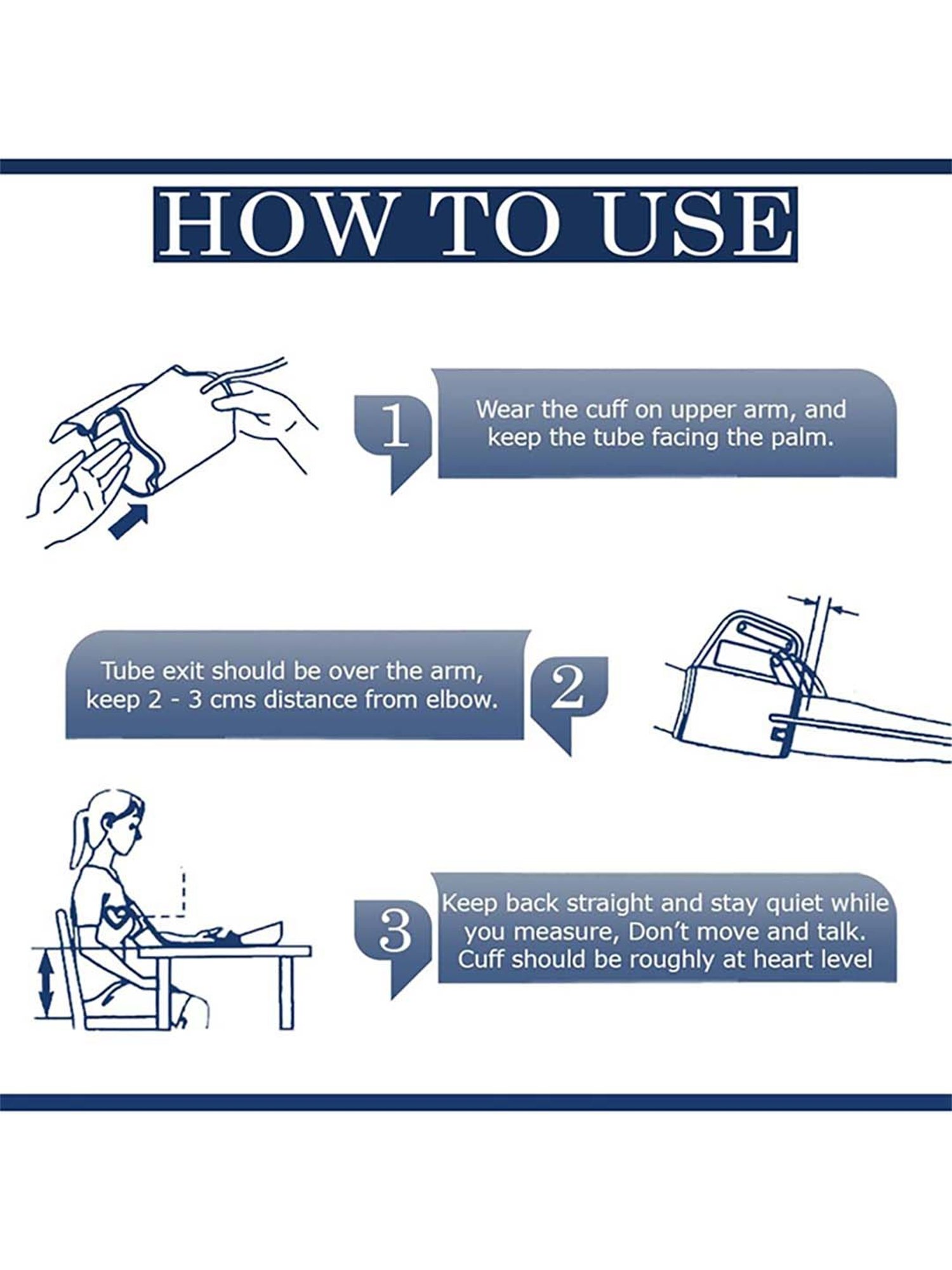 HOW TO USE

1

Wear the cuff on upper arm, and keep the tube facing the palm.

Tube exit should be over the arm, keep 2 - 3 cms distance from elbow.

2

3

Keep back straight and stay quiet while you measure, Don't move and talk. Cuff should be roughly at heart level