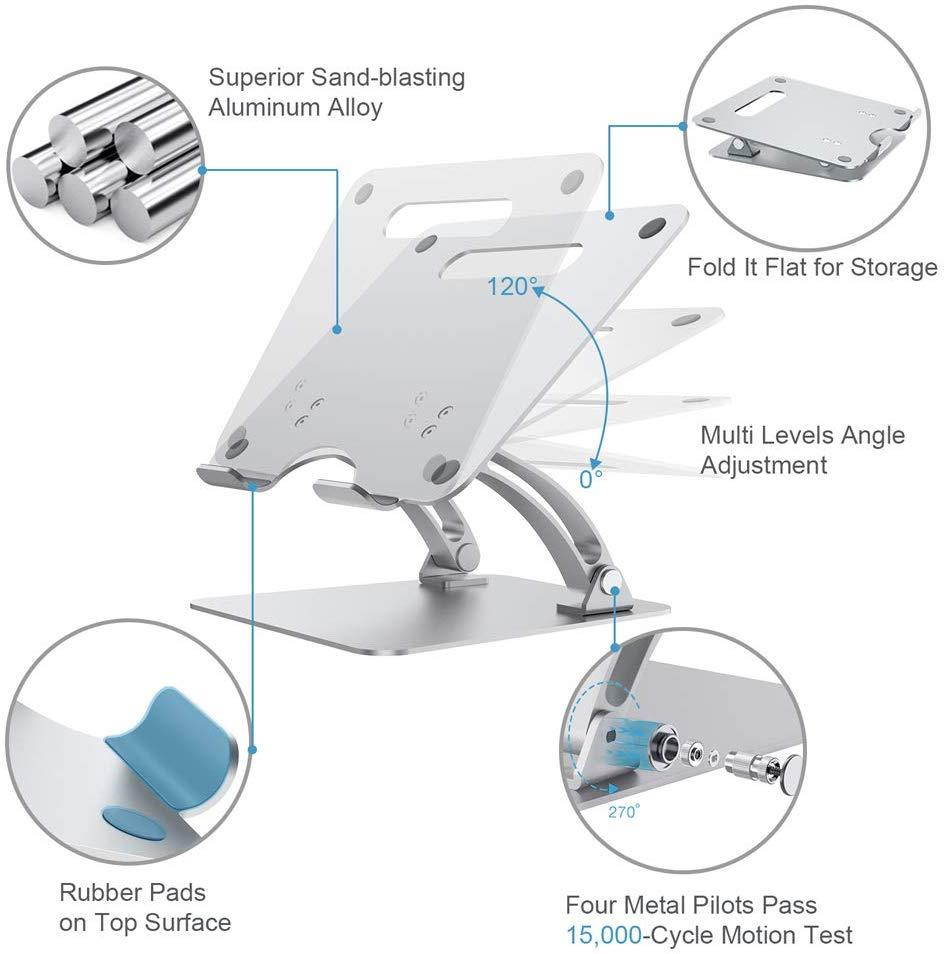 Superior Sand-blasting Aluminum Alloy

Fold It Flat for Storage

120°

0°

Multi Levels Angle Adjustment

270°

Rubber Pads on Top Surface

Four Metal Pilots Pass 15,000-Cycle Motion Test