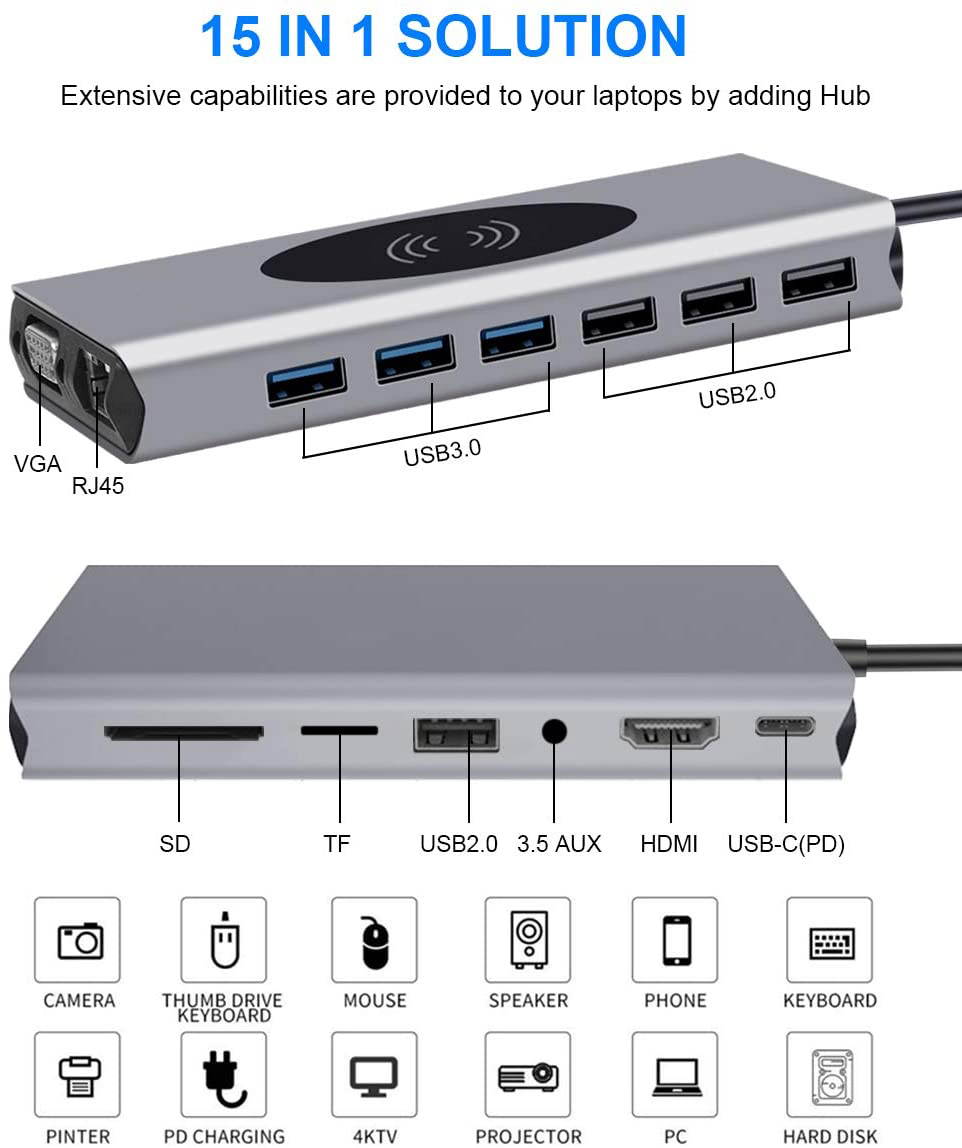 15 IN 1 SOLUTION

Extensive capabilities are provided to your laptops by adding Hub

VGA
RJ45
USB3.0
USB2.0

SD
TF
USB2.0
3.5 AUX
HDMI
USB-C(PD)

CAMERA
THUMB DRIVE KEYBOARD
MOUSE
SPEAKER
PHONE
KEYBOARD

PINTER
PD CHARGING
4KTV
PROJECTOR
PC
HARD DISK