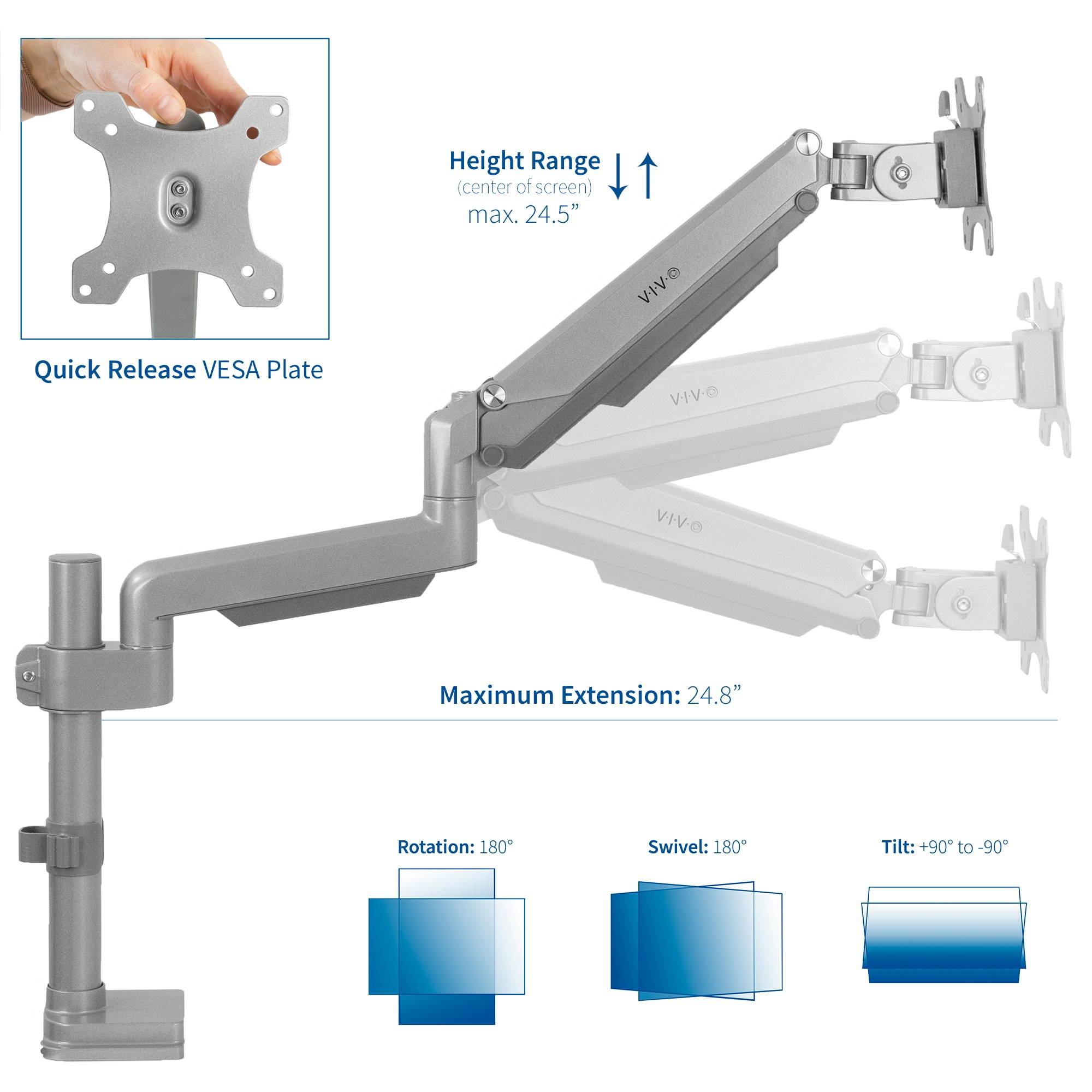 Quick Release VESA Plate

Height Range
(center of screen)
max. 24.5”

V·I·V·O

V·I·V·O

V·I·V·O

Maximum Extension: 24.8”

Rotation: 180°

Swivel: 180°

Tilt: +90° to -90°