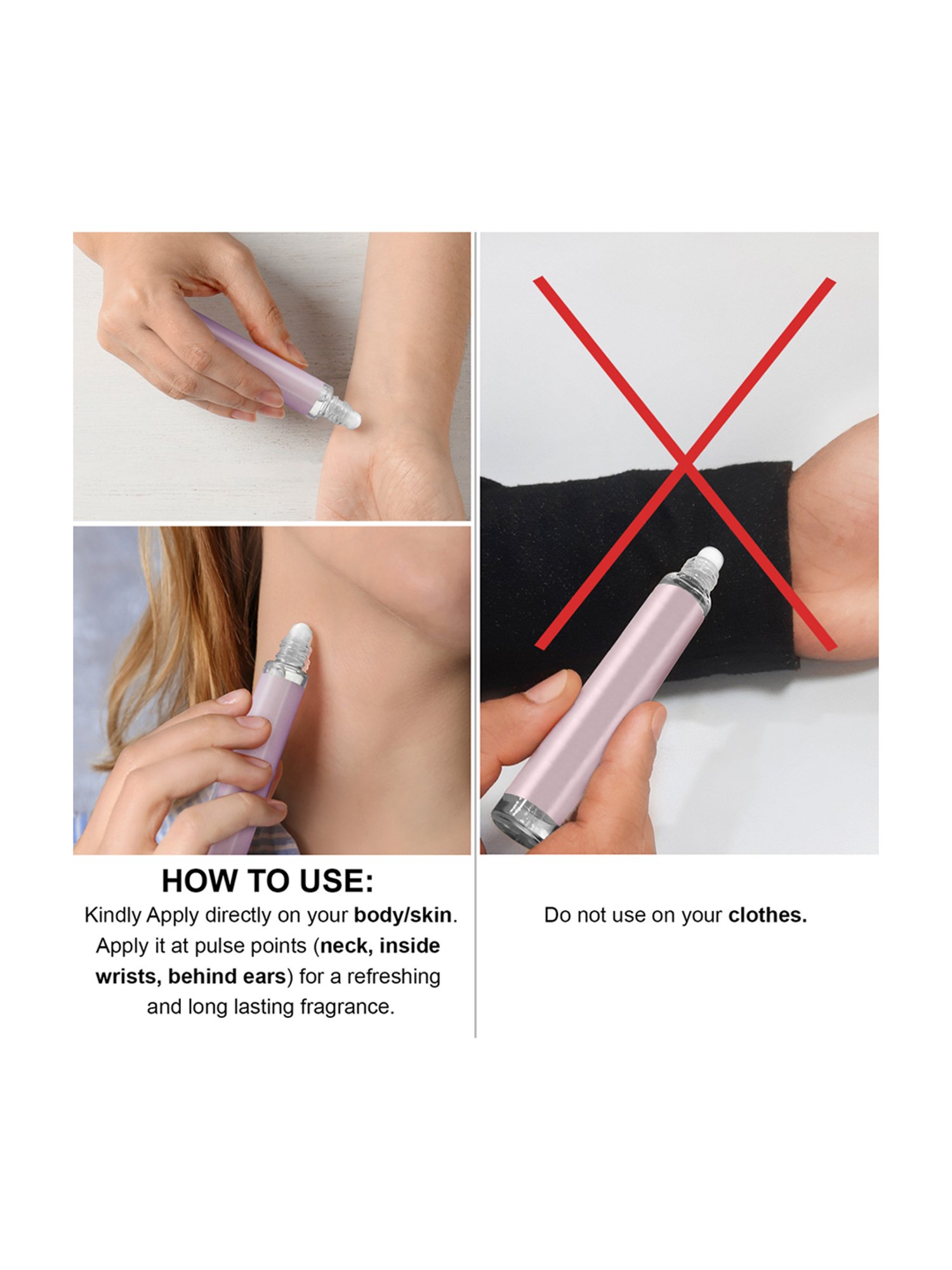 HOW TO USE:
Kindly Apply directly on your body/skin. Apply it at pulse points (neck, inside wrists, behind ears) for a refreshing and long lasting fragrance.

Do not use on your clothes.