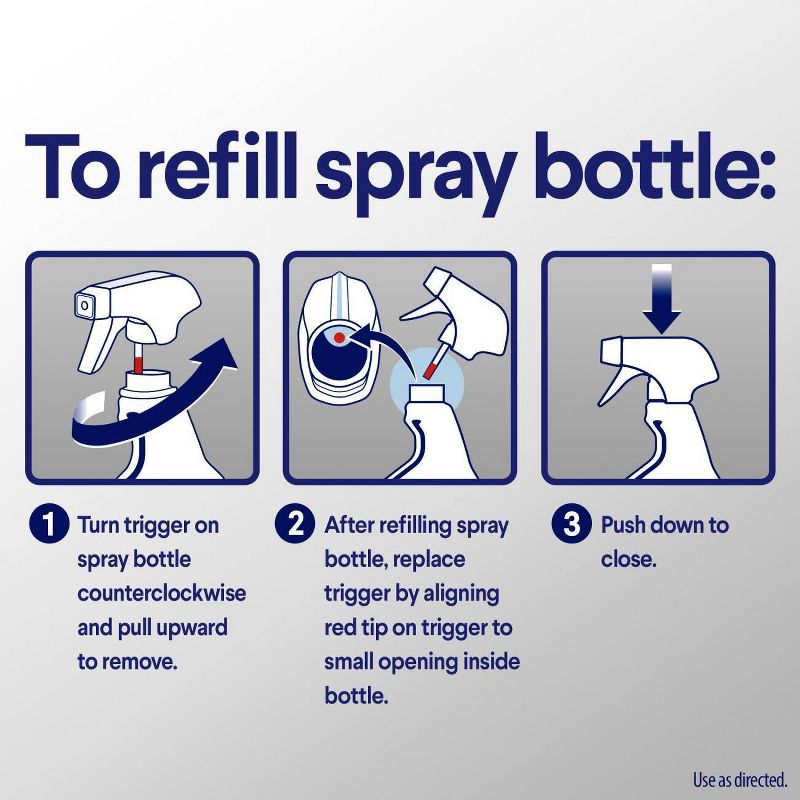 To refill spray bottle:

1 Turn trigger on spray bottle counterclockwise and pull upward to remove.

2 After refilling spray bottle, replace trigger by aligning red tip on trigger to small opening inside bottle.

3 Push down to close.

Use as directed.