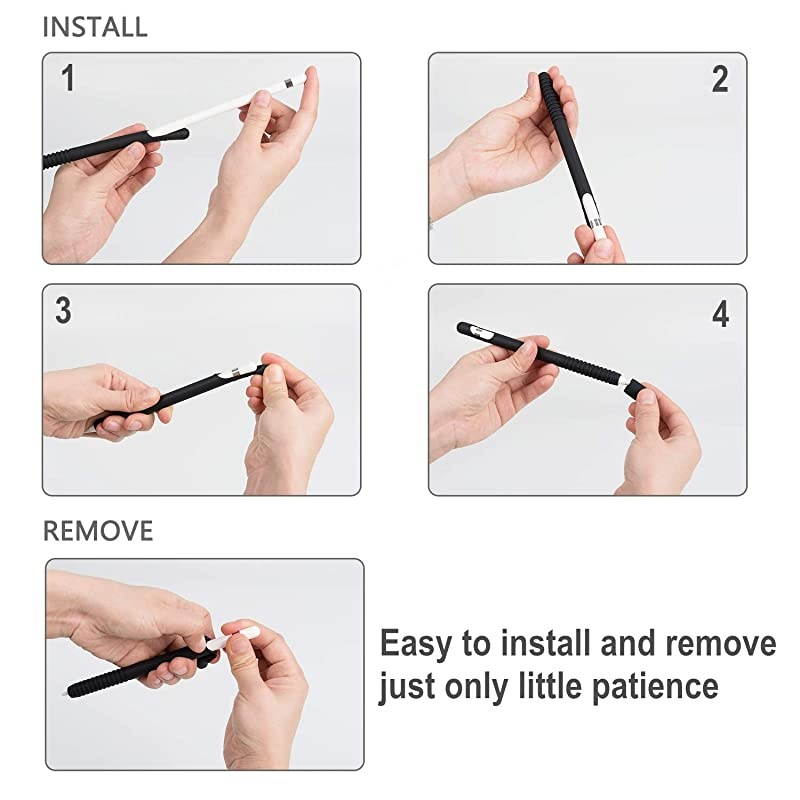 INSTALL

1

2

3

4

REMOVE

Easy to install and remove just only little patience