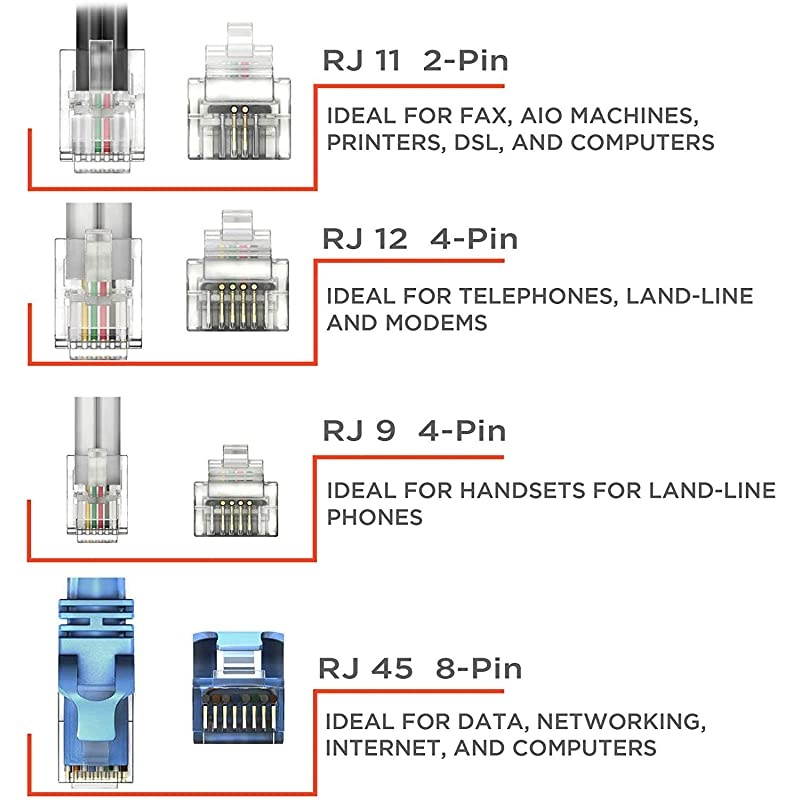 RJ 11 2-Pin

IDEAL FOR FAX, AIO MACHINES, PRINTERS, DSL, AND COMPUTERS

RJ 12 4-Pin

IDEAL FOR TELEPHONES, LAND-LINE AND MODEMS

RJ 9 4-Pin

IDEAL FOR HANDSETS FOR LAND-LINE PHONES

RJ 45 8-Pin

IDEAL FOR DATA, NETWORKING, INTERNET, AND COMPUTERS