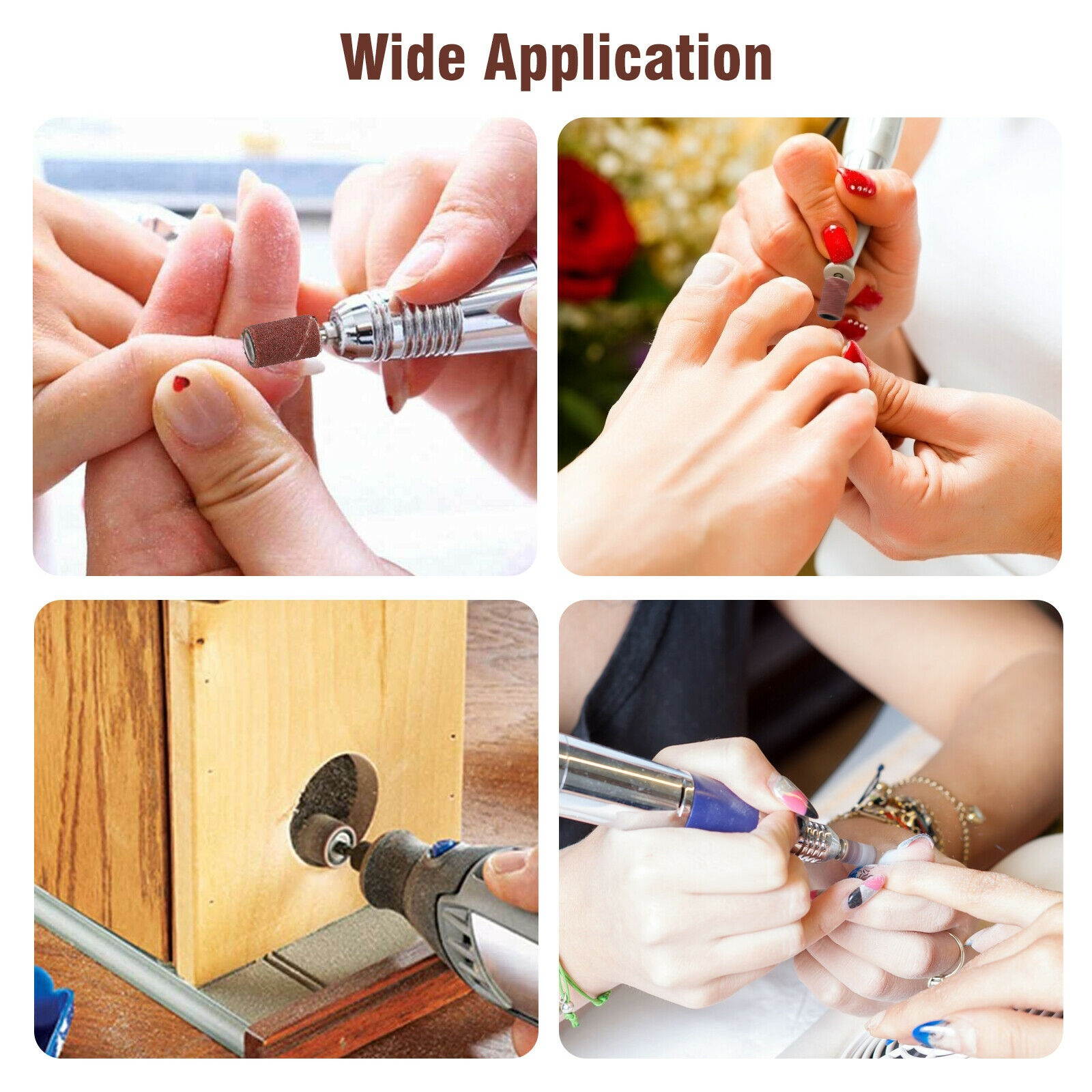 Wide Application