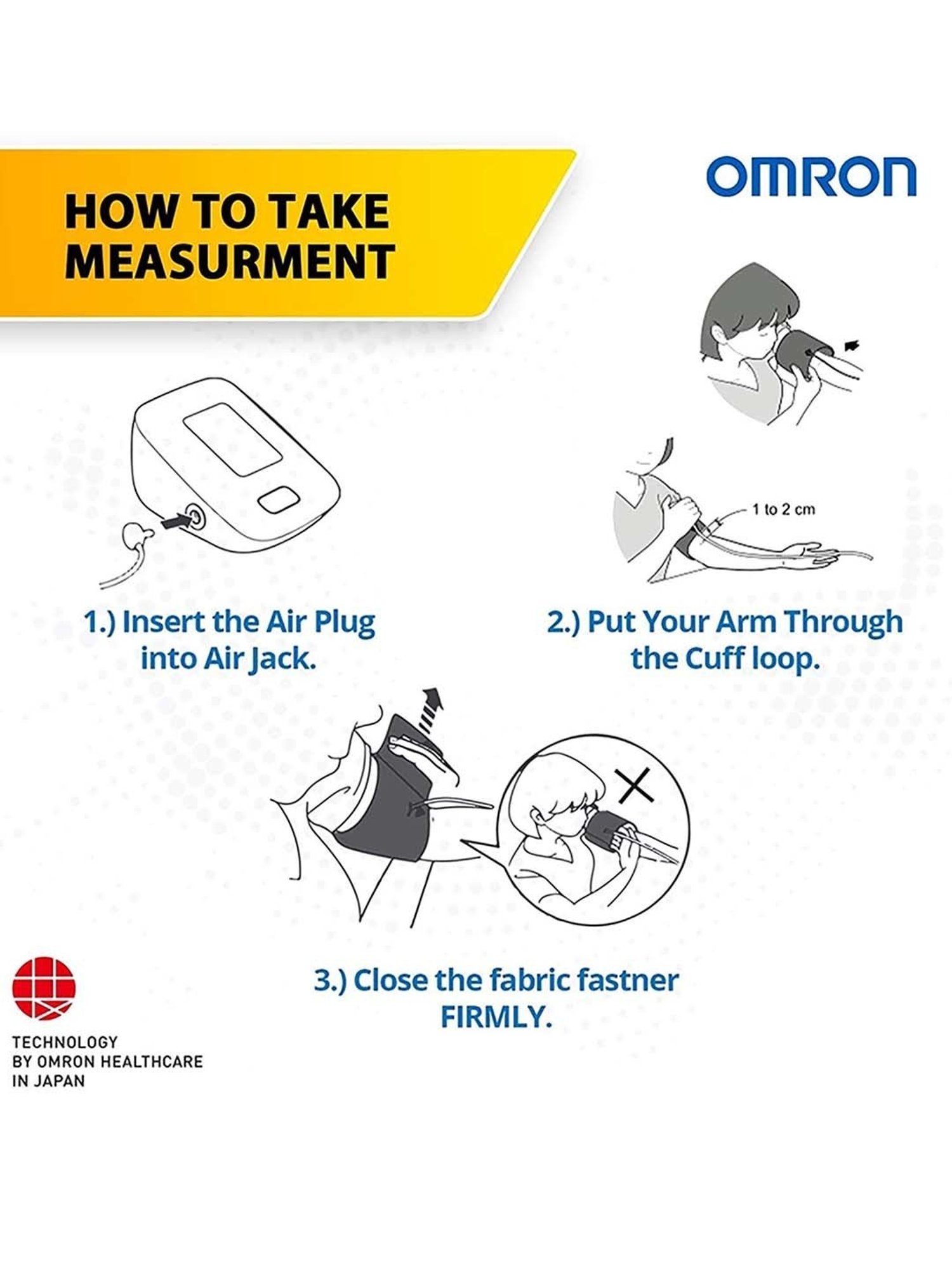 HOW TO TAKE MEASURMENT

OMRON

1 to 2 cm

1.) Insert the Air Plug into Air Jack.

2.) Put Your Arm Through the Cuff loop.

3.) Close the fabric fastner FIRMLY.

TECHNOLOGY BY OMRON HEALTHCARE IN JAPAN