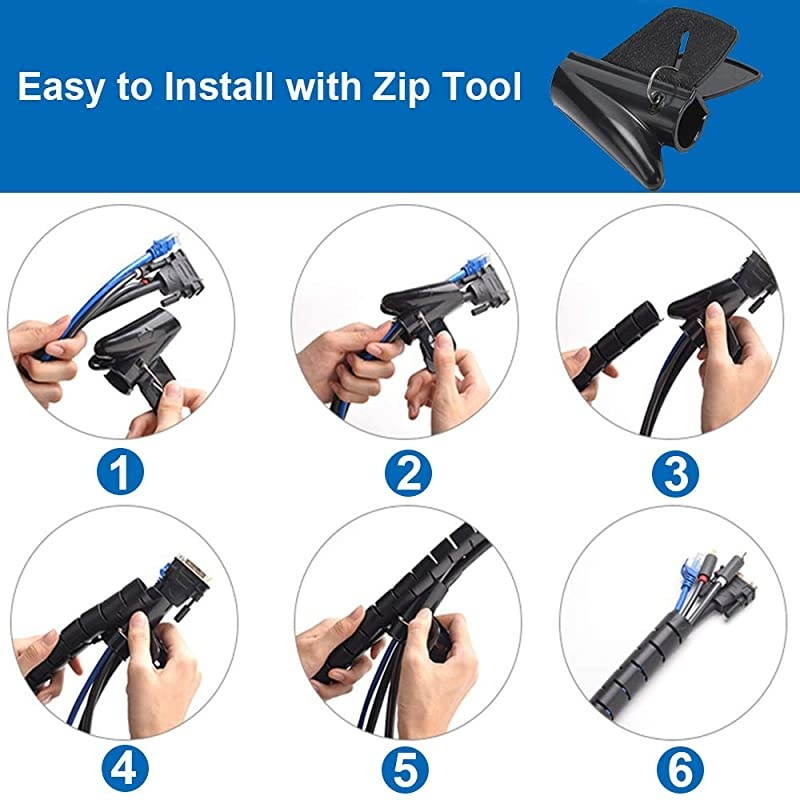 Easy to Install with Zip Tool

1

2

3

4

5

6