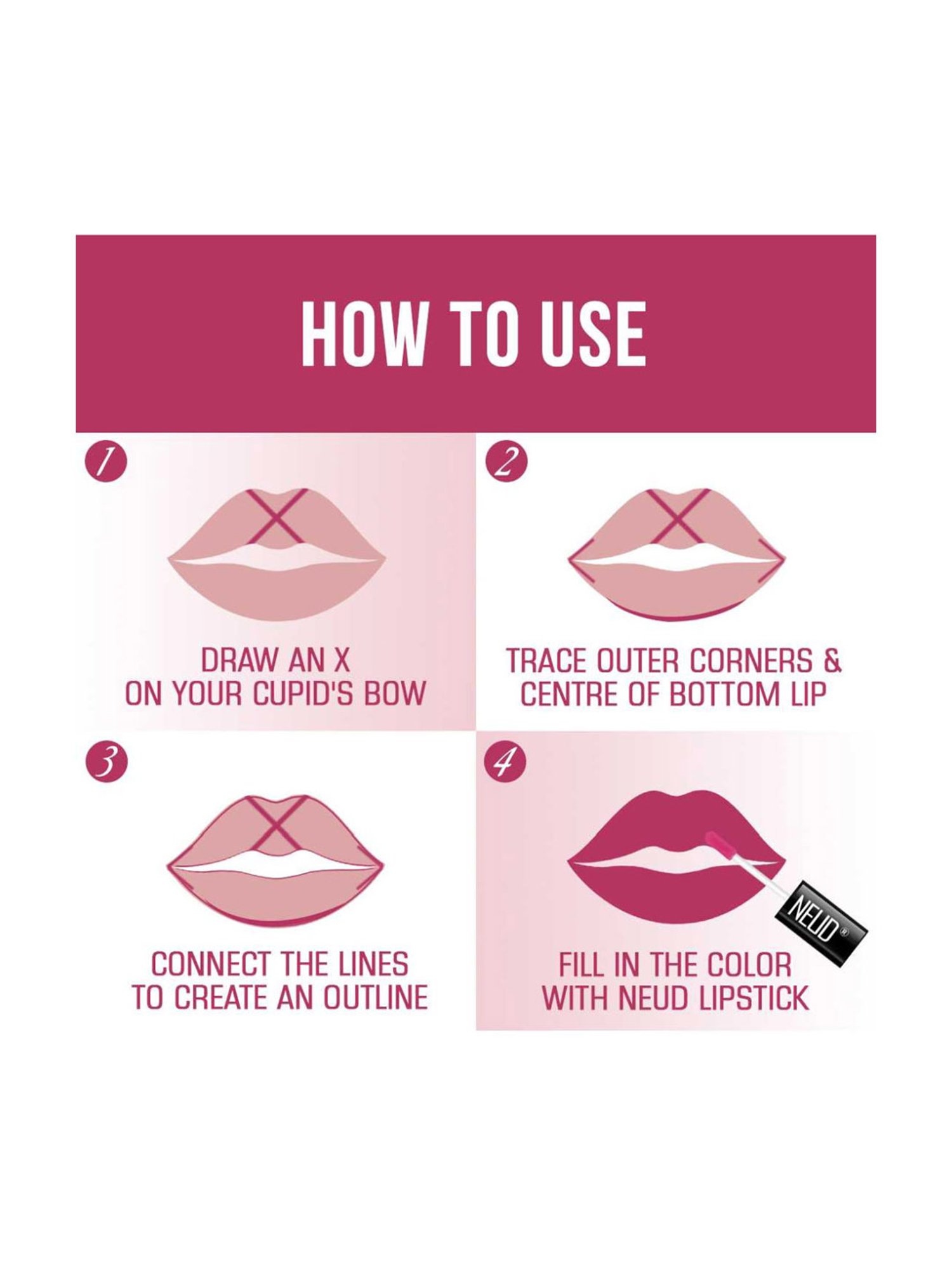 HOW TO USE

1

DRAW AN X ON YOUR CUPID'S BOW

2

TRACE OUTER CORNERS & CENTRE OF BOTTOM LIP

3

CONNECT THE LINES TO CREATE AN OUTLINE

4

NEUD®

FILL IN THE COLOR WITH NEUD LIPSTICK