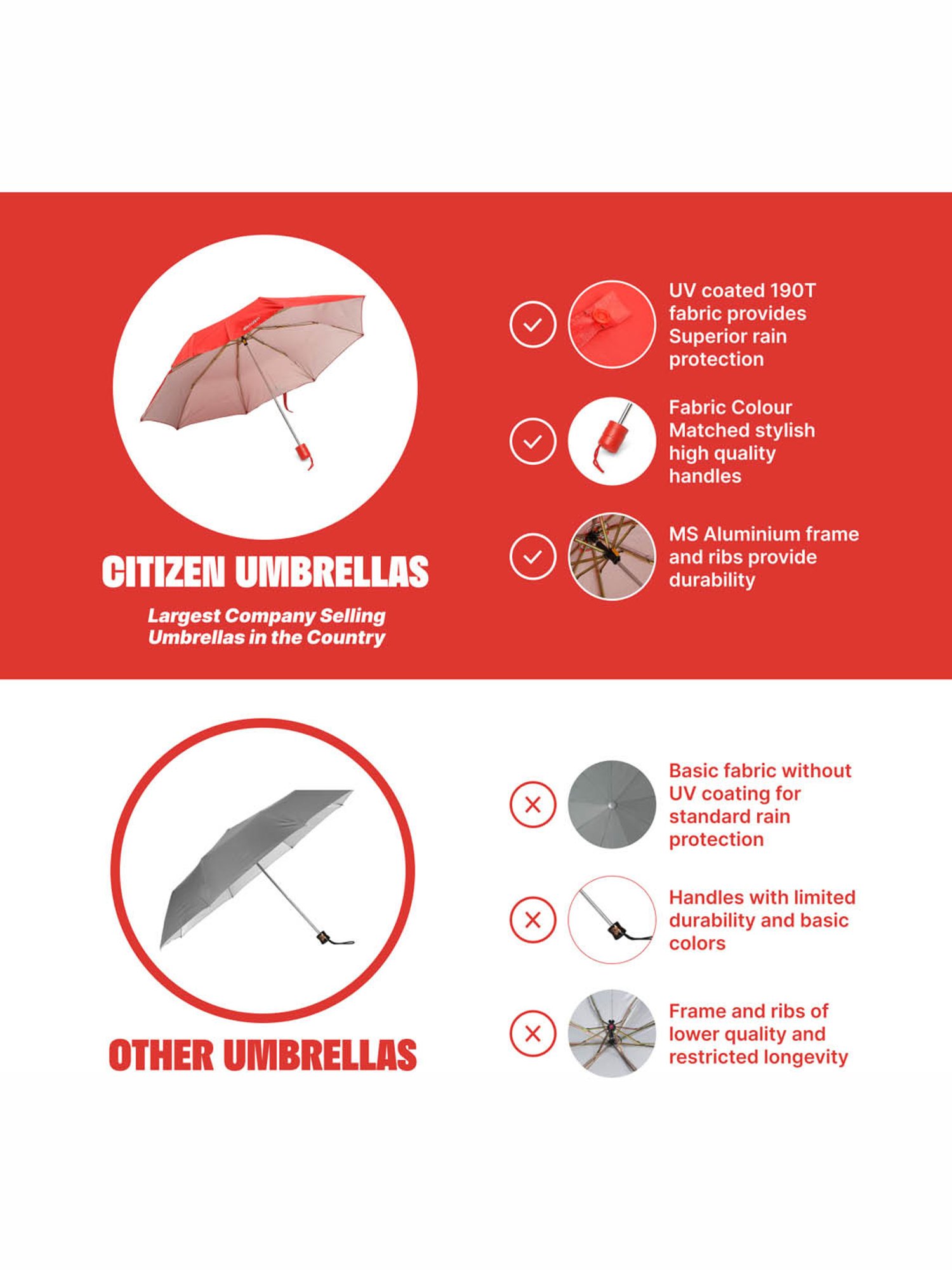 CITIZEN UMBRELLAS

Largest Company Selling Umbrellas in the Country

UV coated 190T fabric provides Superior rain protection

Fabric Colour Matched stylish high quality handles

MS Aluminium frame and ribs provide durability

OTHER UMBRELLAS

Basic fabric without UV coating for standard rain protection

Handles with limited durability and basic colors

Frame and ribs of lower quality and restricted longevity