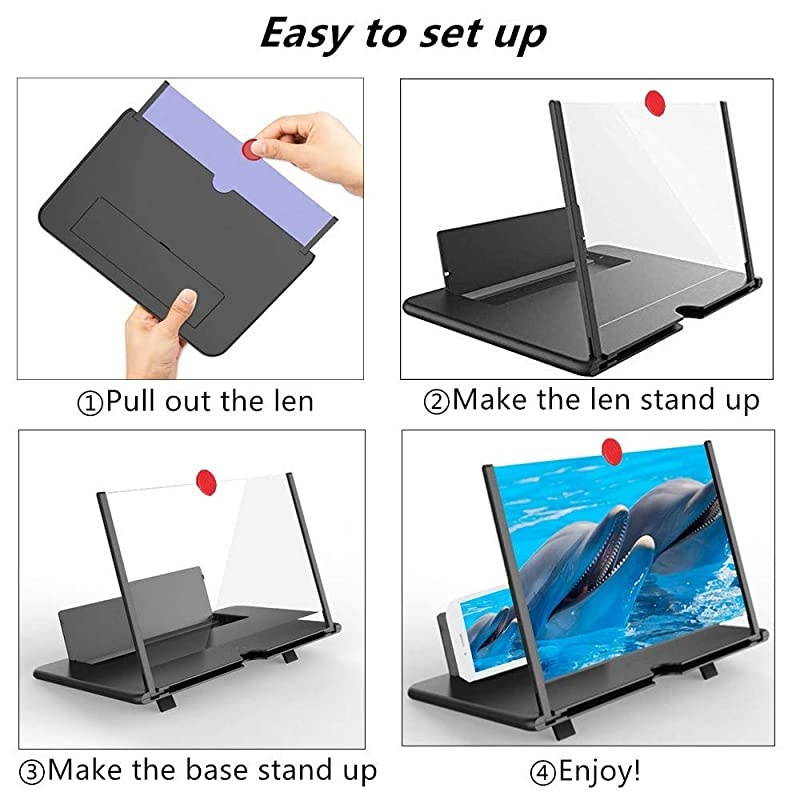 Easy to set up

①Pull out the len

②Make the len stand up

③Make the base stand up

④Enjoy!