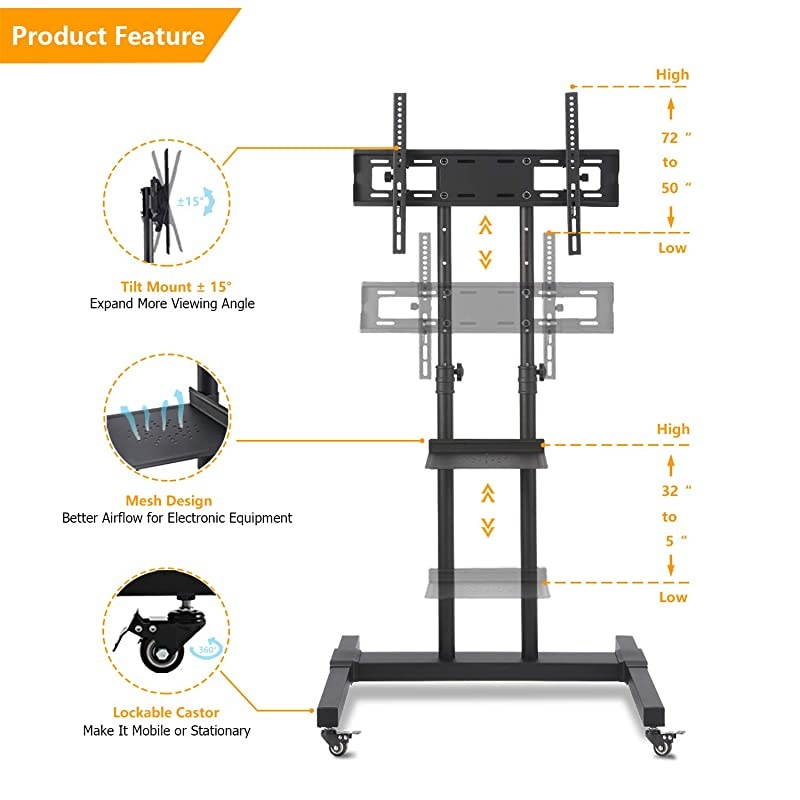 Product Feature

±15°

Tilt Mount ± 15°
Expand More Viewing Angle

Mesh Design
Better Airflow for Electronic Equipment

360°

Lockable Castor
Make It Mobile or Stationary

High
72 "
to
50 "
Low

High
32 "
to
5 "
Low