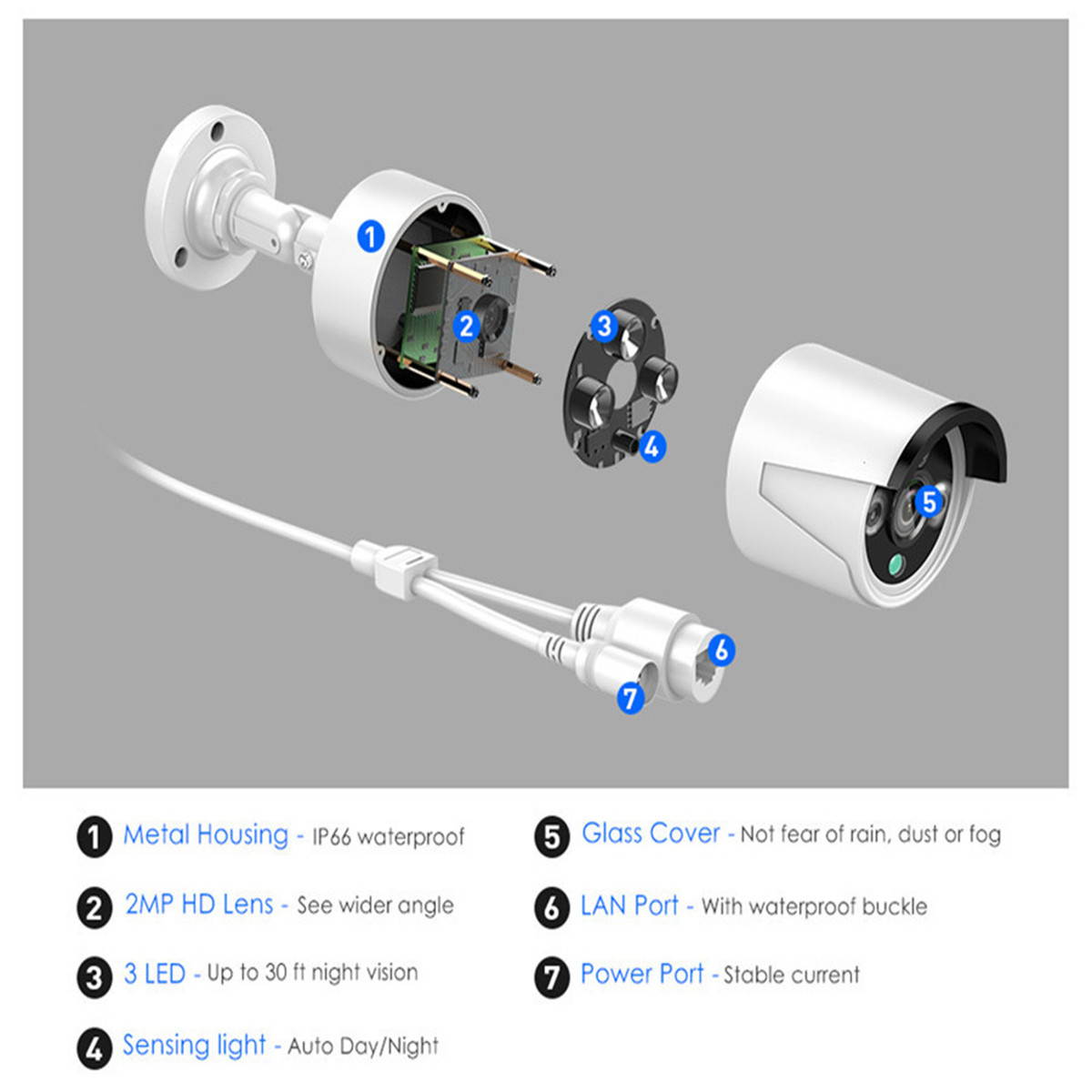 1
2
3
4
5
6
7

1 Metal Housing - IP66 waterproof

2 2MP HD Lens - See wider angle

3 3 LED - Up to 30 ft night vision

4 Sensing light - Auto Day/Night

5 Glass Cover - Not fear of rain, dust or fog

6 LAN Port - With waterproof buckle

7 Power Port - Stable current