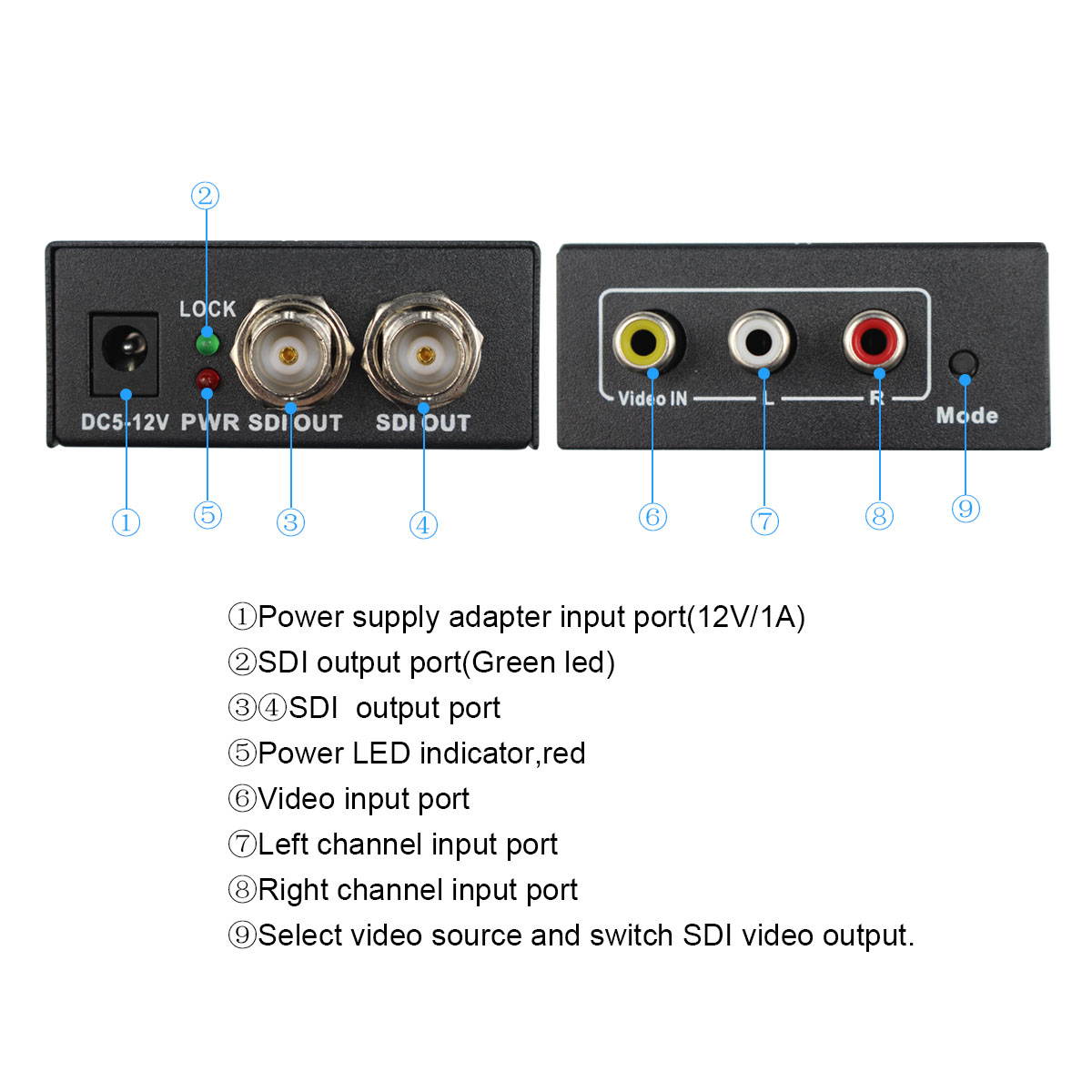 ②

LOCK

DC5-12V PWR SDI OUT SDI OUT

① ⑤ ③ ④

Video IN L R Mode

⑥ ⑦ ⑧ ⑨

①Power supply adapter input port(12V/1A)
②SDI output port(Green led)
③④SDI output port
⑤Power LED indicator,red
⑥Video input port
⑦Left channel input port
⑧Right channel input port
⑨Select video source and switch SDI video output.