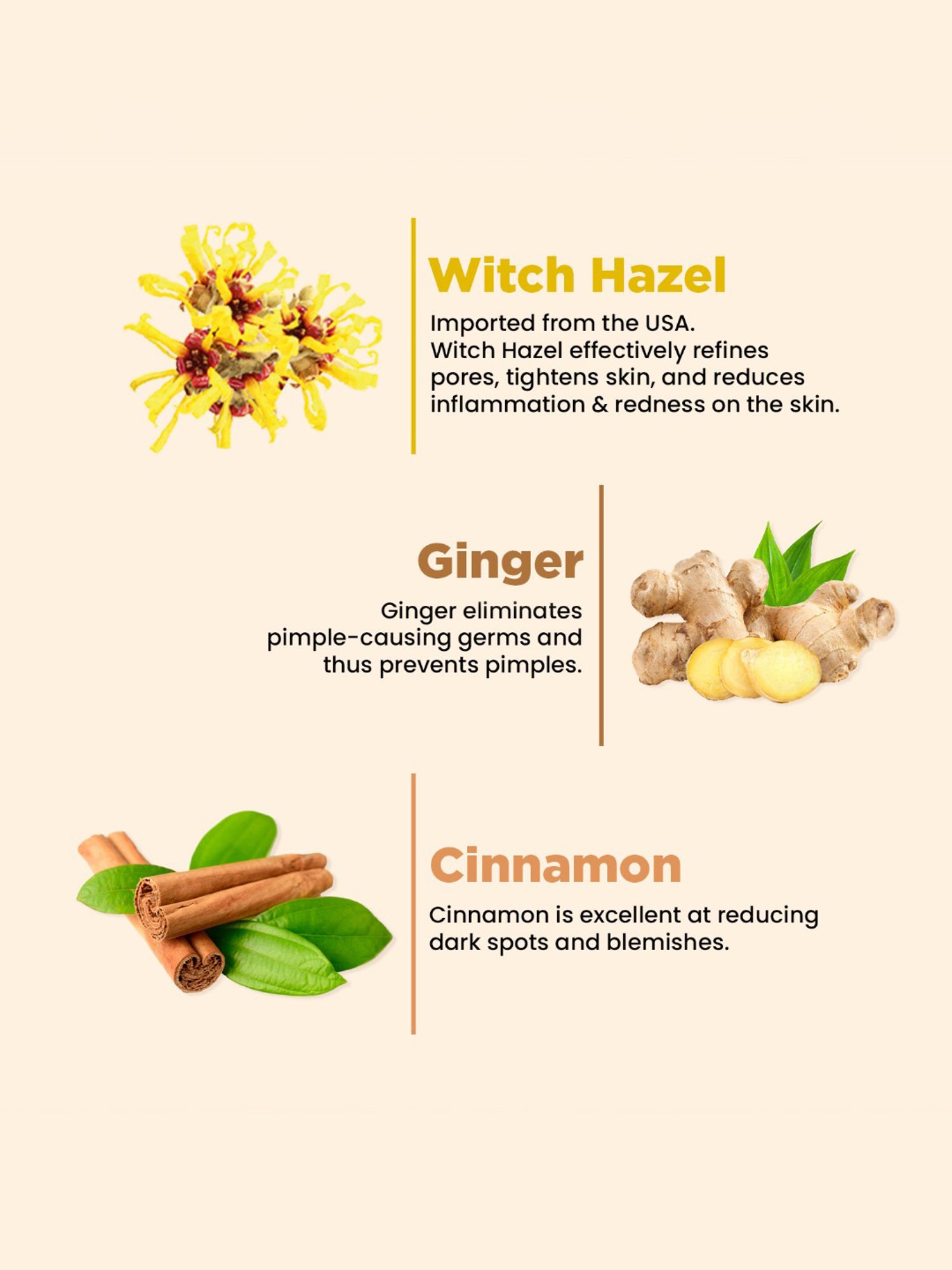 Witch Hazel

Imported from the USA.
Witch Hazel effectively refines pores, tightens skin, and reduces inflammation & redness on the skin.

Ginger

Ginger eliminates pimple-causing germs and thus prevents pimples.

Cinnamon

Cinnamon is excellent at reducing dark spots and blemishes.