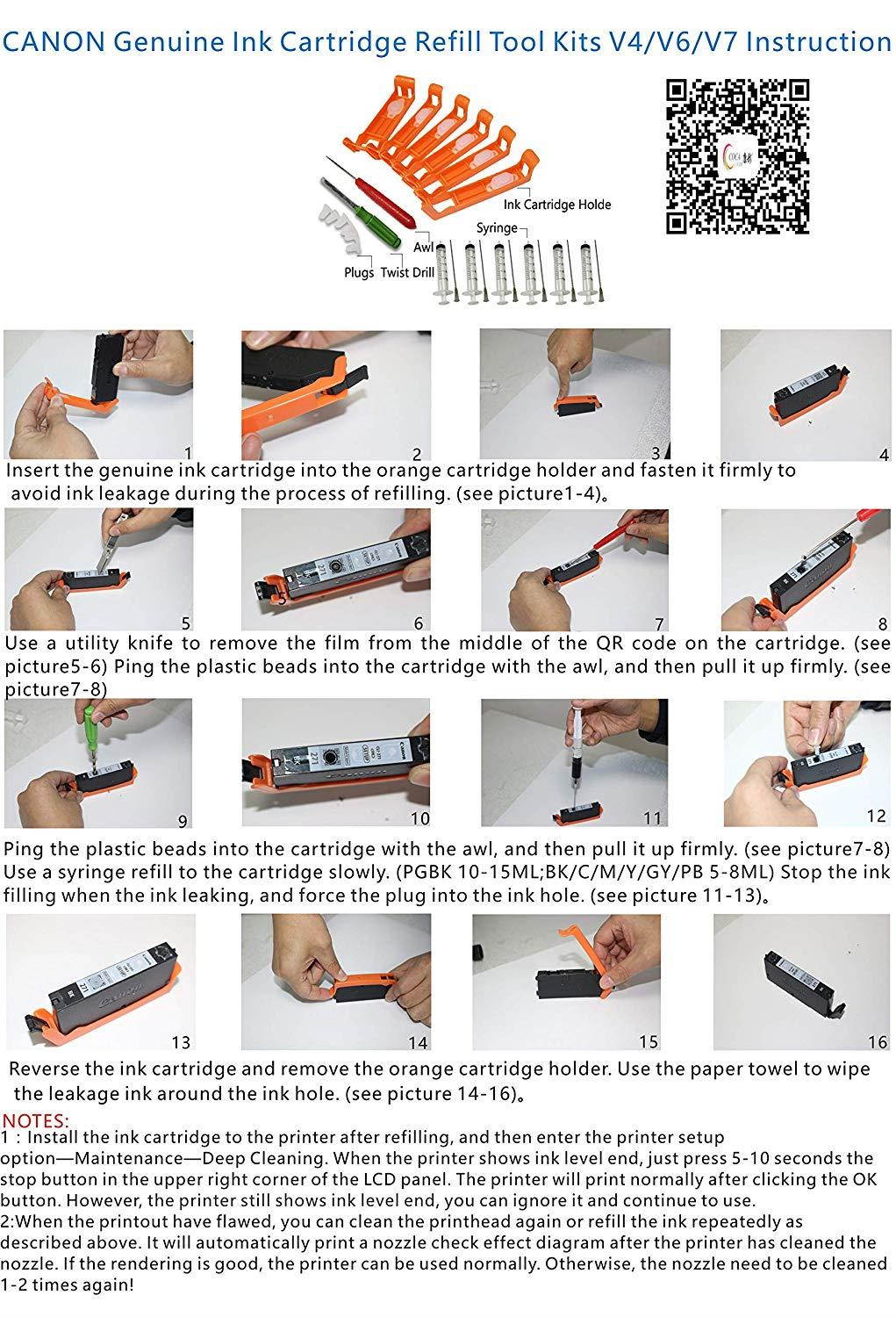 CANON Genuine Ink Cartridge Refill Tool Kits V4/V6/V7 Instruction

Ink Cartridge Holde

Syringe

Awl

Plugs Twist Drill

1 2 3 4

Insert the genuine ink cartridge into the orange cartridge holder and fasten it firmly to avoid ink leakage during the process of refilling. (see picture1-4)。

5 6 7 8

Use a utility knife to remove the film from the middle of the QR code on the cartridge. (see picture5-6) Ping the plastic beads into the cartridge with the awl, and then pull it up firmly. (see picture7-8)

9 10 11 12

Ping the plastic beads into the cartridge with the awl, and then pull it up firmly. (see picture7-8) Use a syringe refill to the cartridge slowly. (PGBK 10-15ML;BK/C/M/Y/GY/PB 5-8ML) Stop the ink filling when the ink leaking, and force the plug into the ink hole. (see picture 11-13)。

13 14 15 16

Reverse the ink cartridge and remove the orange cartridge holder. Use the paper towel to wipe the leakage ink around the ink hole. (see picture 14-16)。

NOTES:
1：Install the ink cartridge to the printer after refilling, and then enter the printer setup option—Maintenance—Deep Cleaning. When the printer shows ink level end, just press 5-10 seconds the stop button in the upper right corner of the LCD panel. The printer will print normally after clicking the OK button. However, the printer still shows ink level end, you can ignore it and continue to use.
2:When the printout have flawed, you can clean the printhead again or refill the ink repeatedly as described above. It will automatically print a nozzle check effect diagram after the printer has cleaned the nozzle. If the rendering is good, the printer can be used normally. Otherwise, the nozzle need to be cleaned 1-2 times again!