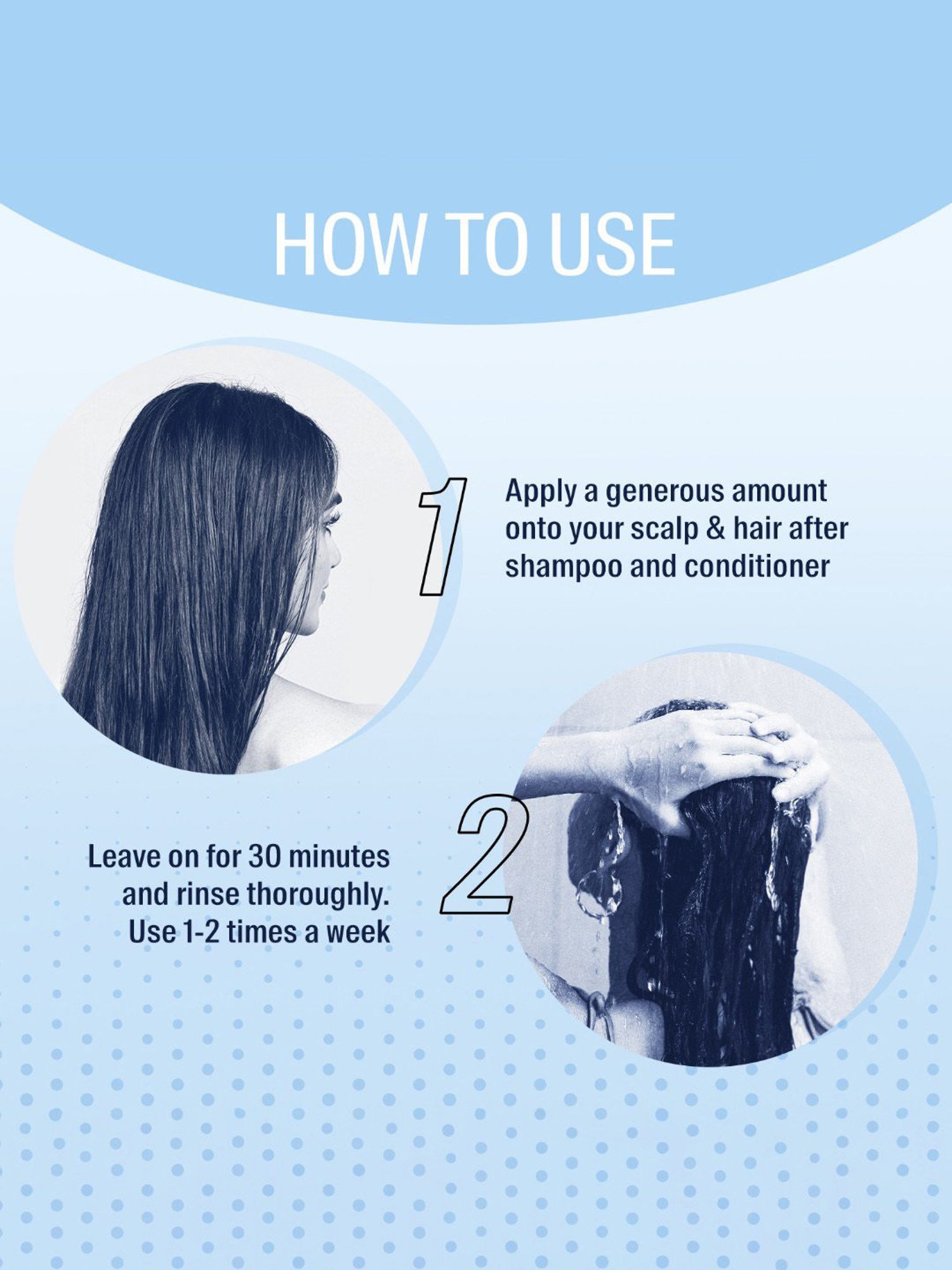 HOW TO USE

1

Apply a generous amount onto your scalp & hair after shampoo and conditioner

2

Leave on for 30 minutes and rinse thoroughly. Use 1-2 times a week