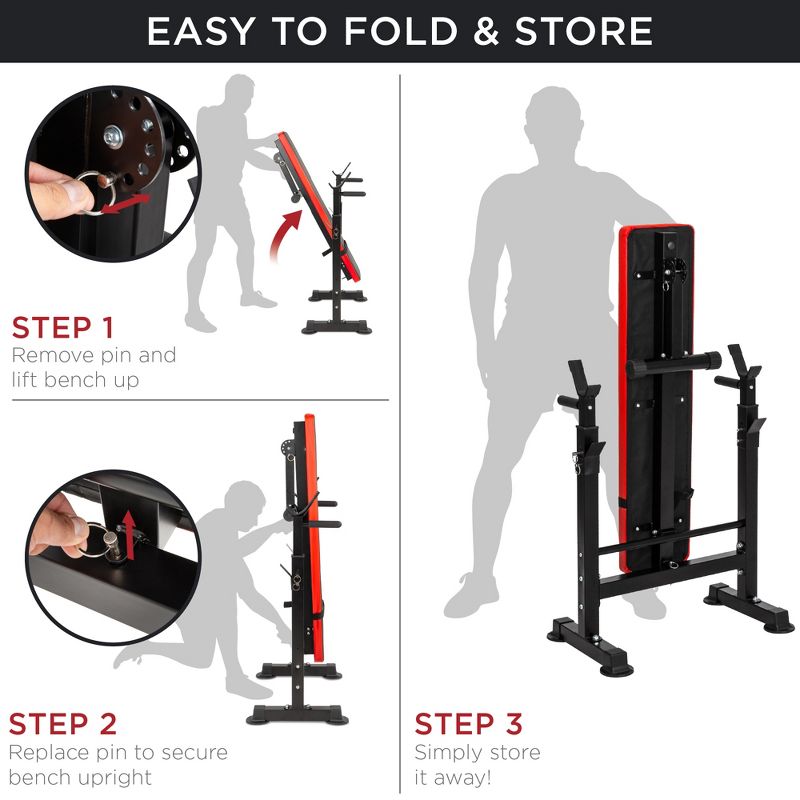 EASY TO FOLD & STORE

STEP 1
Remove pin and lift bench up

STEP 2
Replace pin to secure bench upright

STEP 3
Simply store it away!