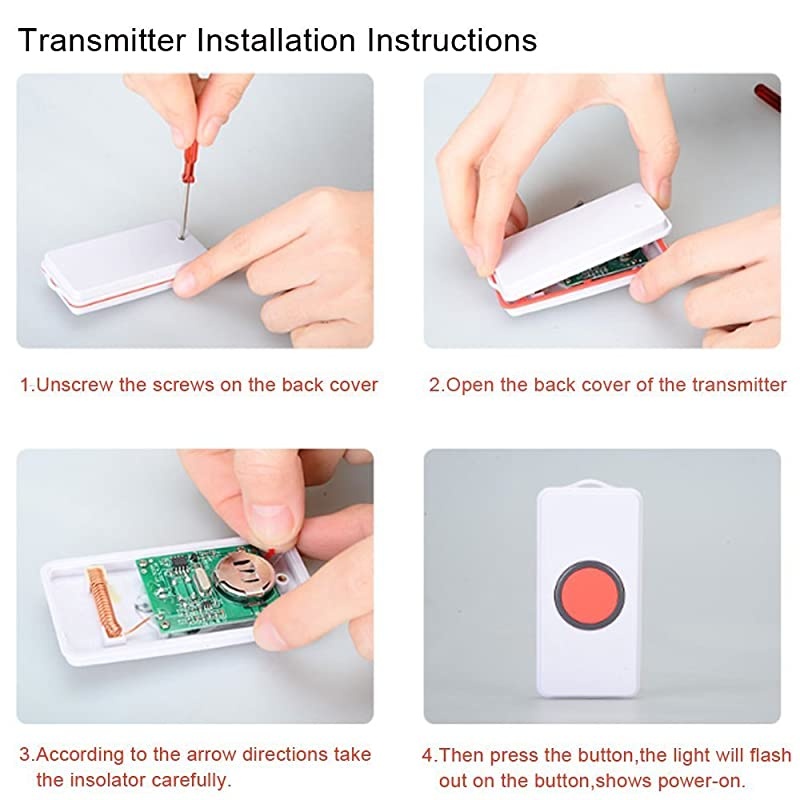 Transmitter Installation Instructions

1.Unscrew the screws on the back cover

2.Open the back cover of the transmitter

3.According to the arrow directions take the insolator carefully.

4.Then press the button,the light will flash out on the button,shows power-on.