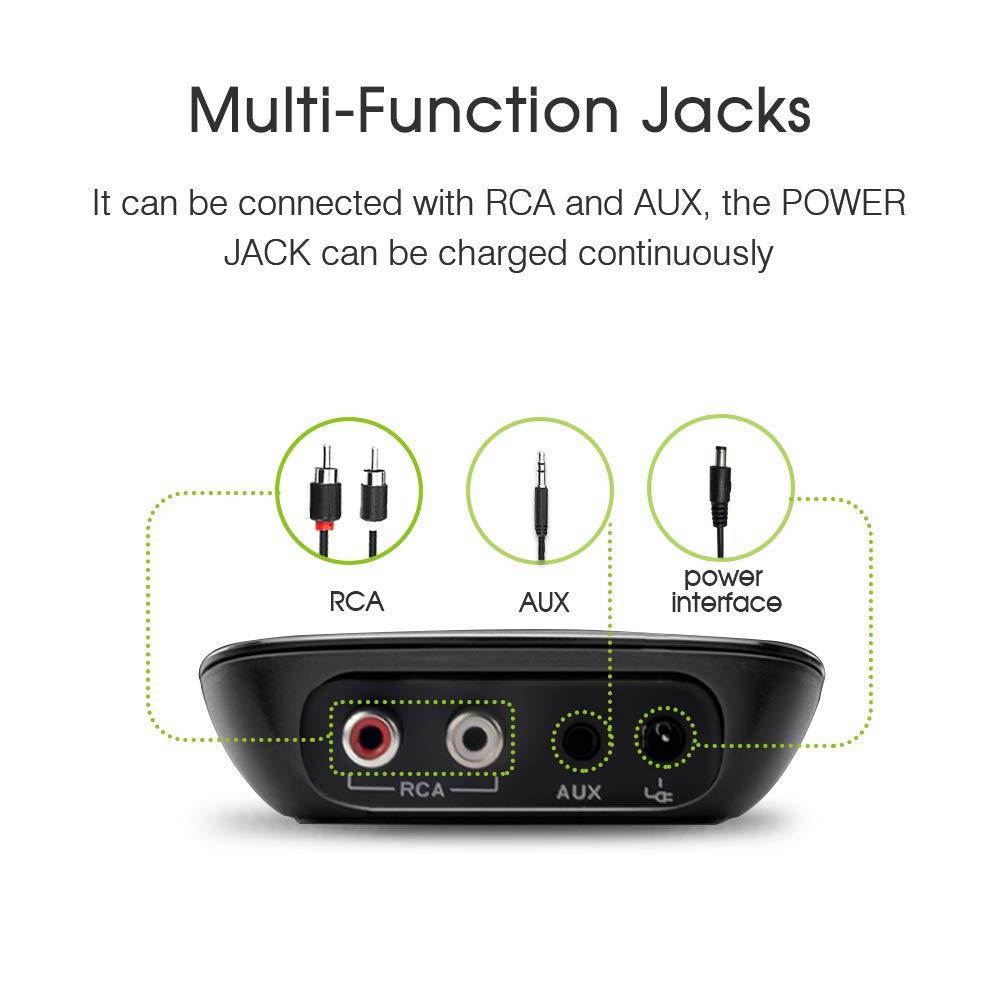 Multi-Function Jacks

It can be connected with RCA and AUX, the POWER JACK can be charged continuously

RCA

AUX

power interface

RCA

AUX