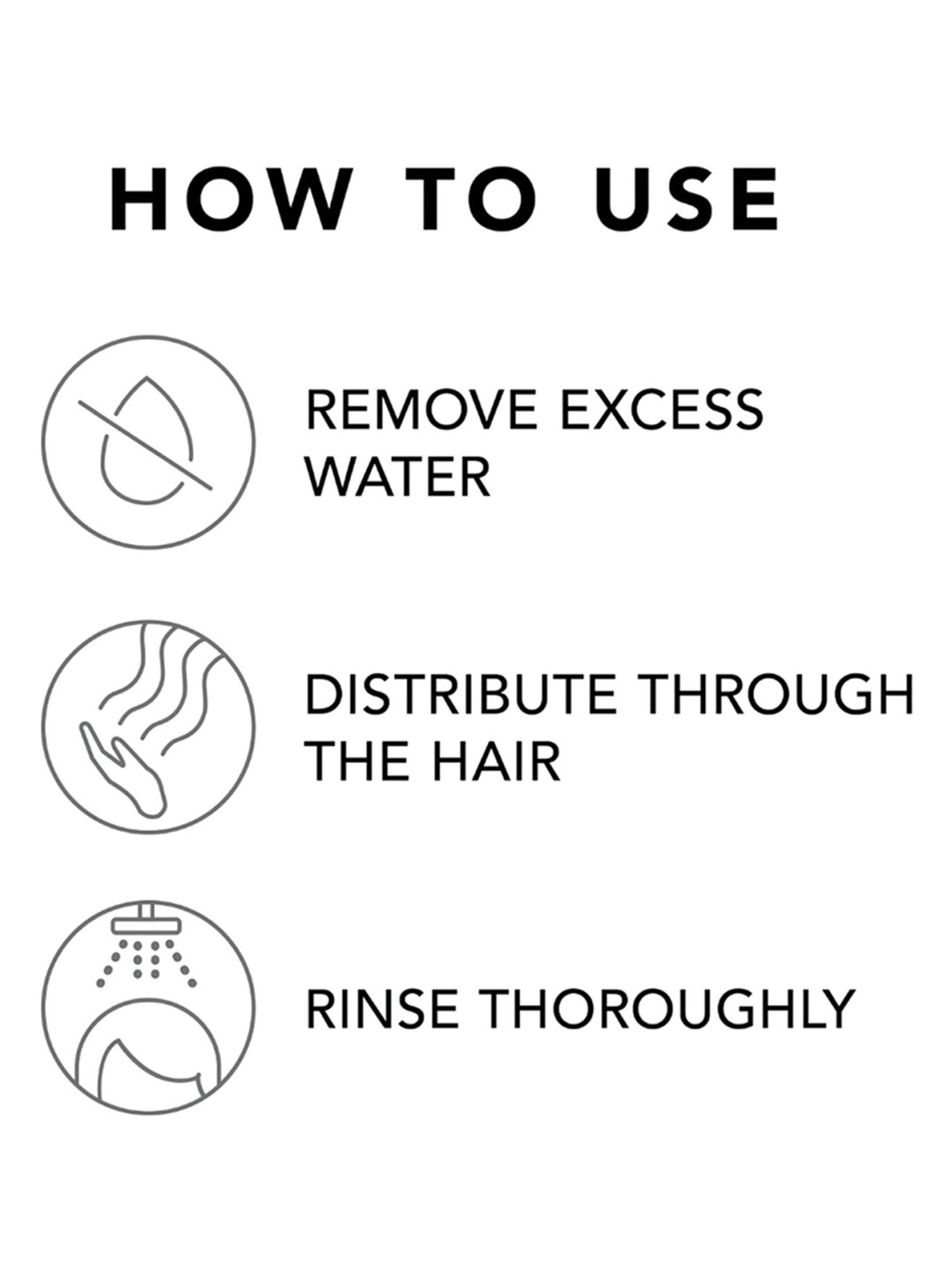 HOW TO USE

REMOVE EXCESS WATER

DISTRIBUTE THROUGH THE HAIR

RINSE THOROUGHLY